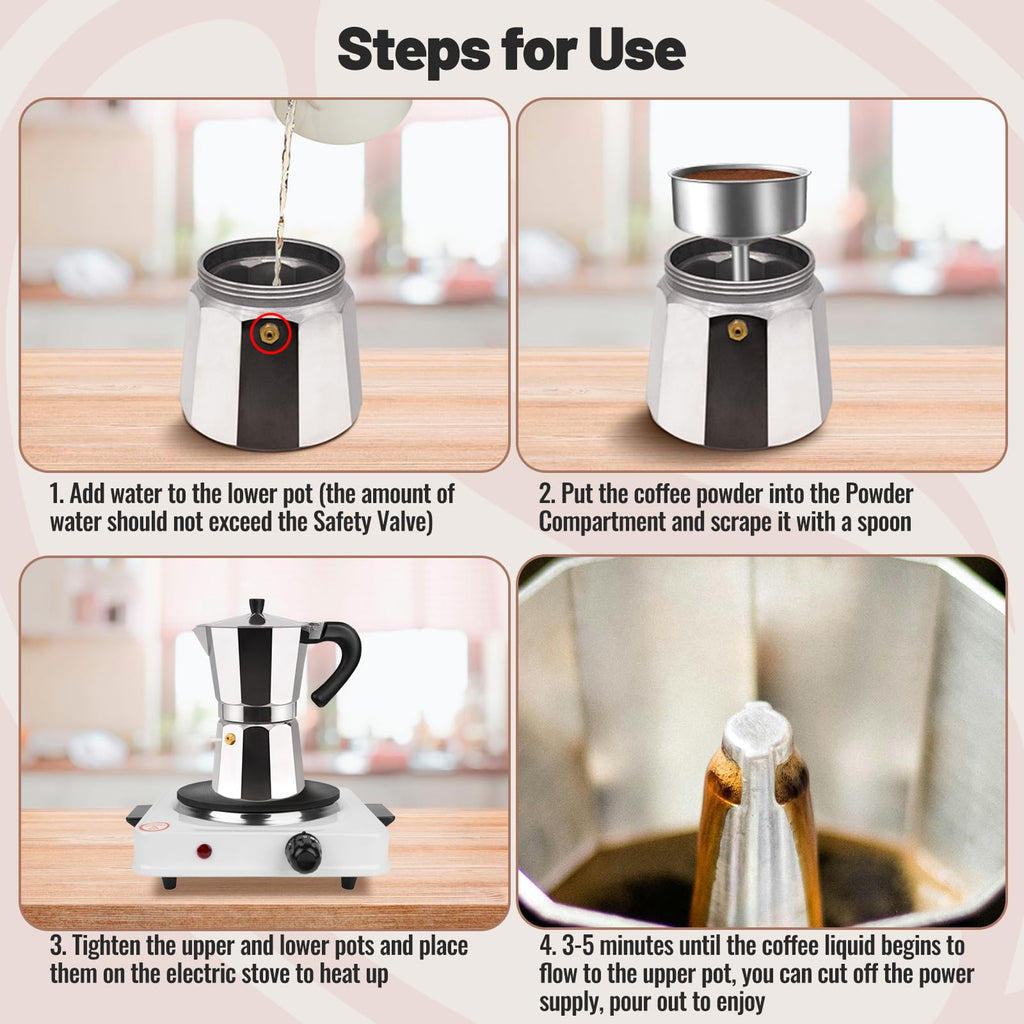 Steps for Use

1. Add water to the lower pot (the amount of water should not exceed the Safety Valve)

2. Put the coffee powder into the Powder Compartment and scrape it with a spoon

3. Tighten the upper and lower pots and place them on the electric stove to heat up

4. 3-5 minutes until the coffee liquid begins to flow to the upper pot, you can cut off the power supply, pour out to enjoy