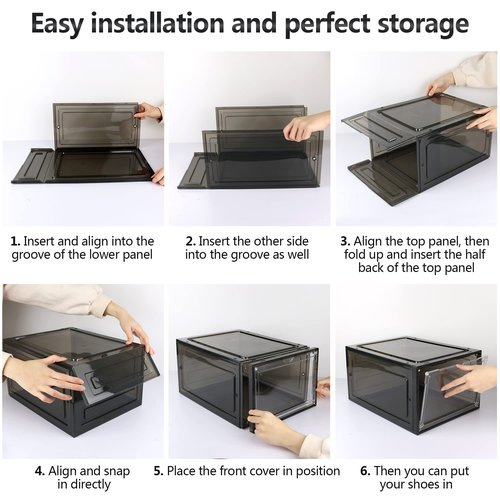 Easy installation and perfect storage

1. Insert and align into the groove of the lower panel

2. Insert the other side into the groove as well

3. Align the top panel, then fold up and insert the half back of the top panel

4. Align and snap in directly

5. Place the front cover in position

6. Then you can put your shoes in