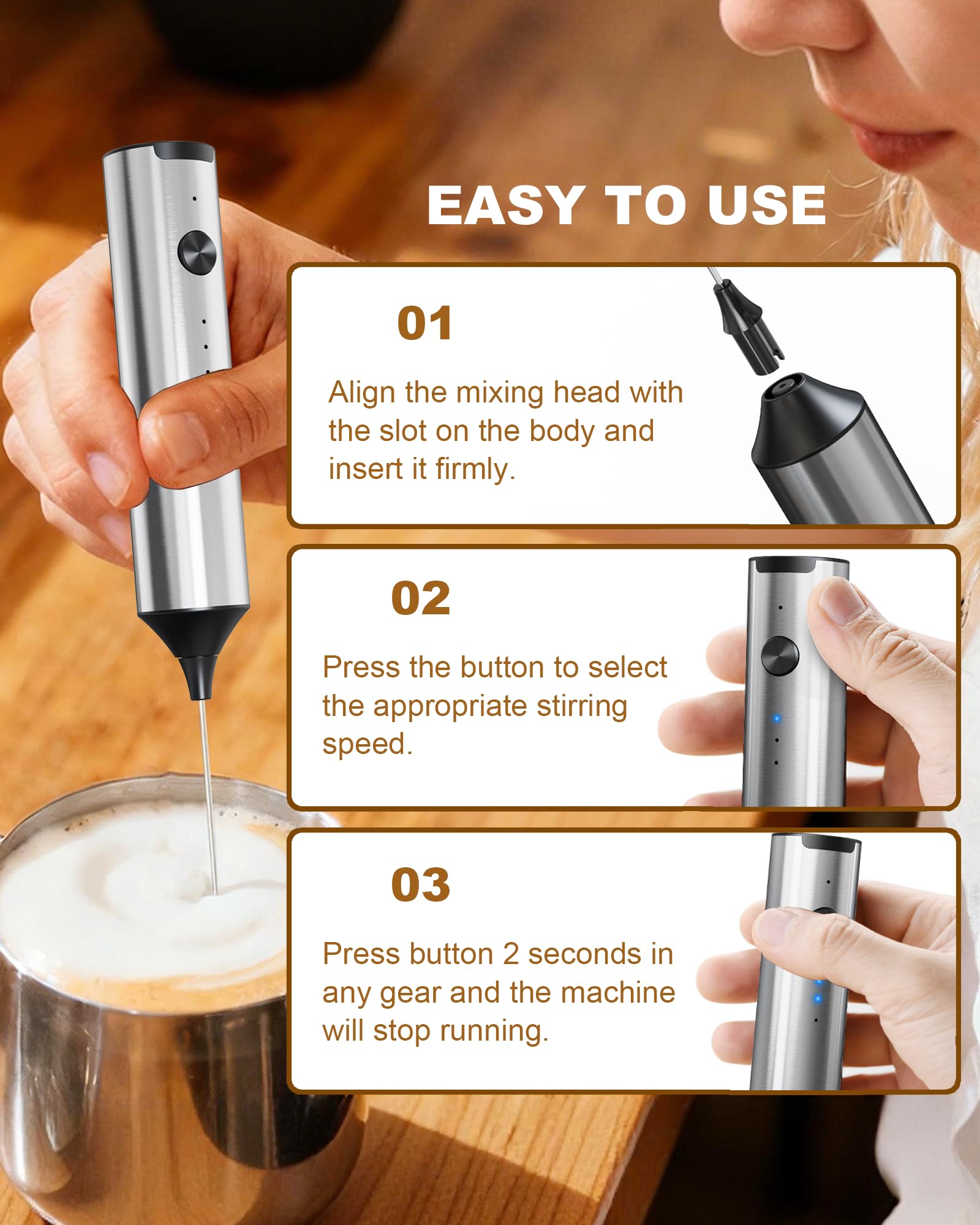 EASY TO USE

01

Align the mixing head with the slot on the body and insert it firmly.

02

Press the button to select the appropriate stirring speed.

03

Press button 2 seconds in any gear and the machine will stop running.