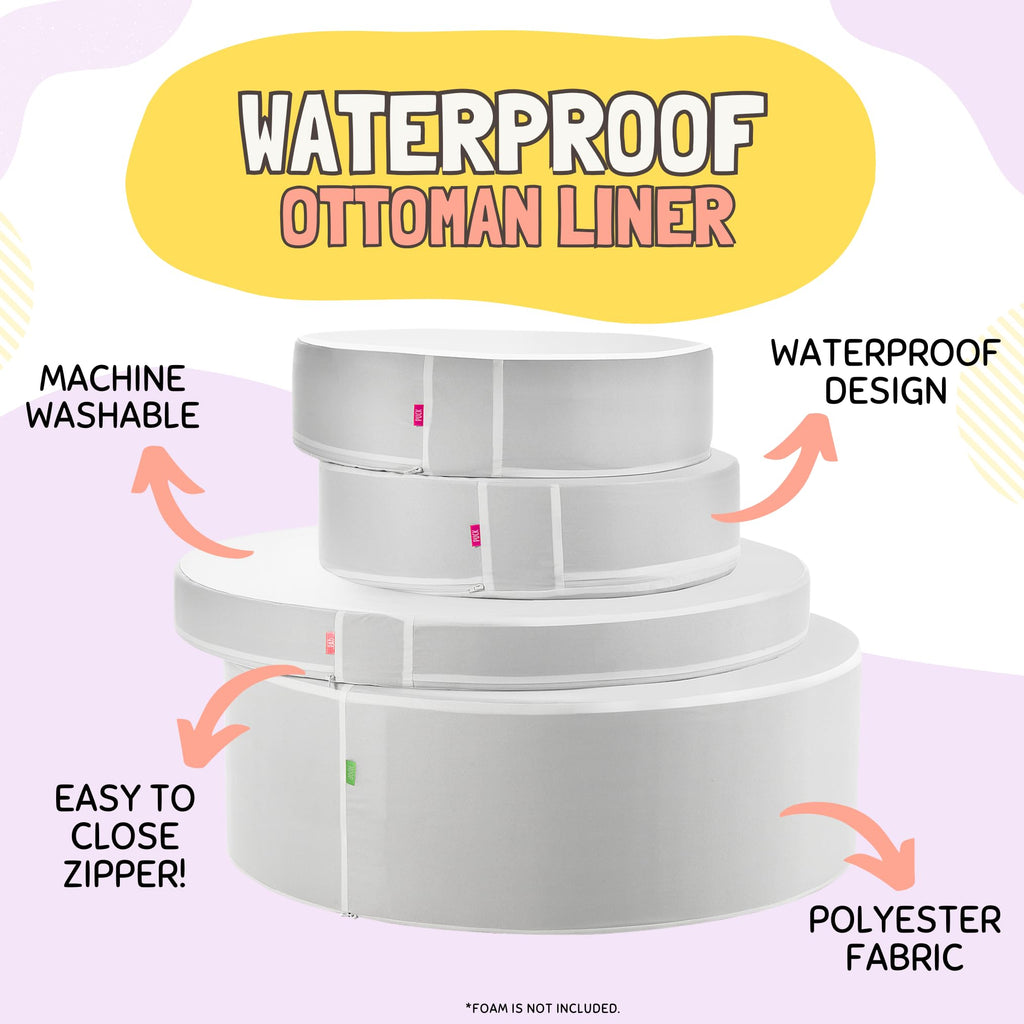 WATERPROOF
OTTOMAN LINER

MACHINE WASHABLE

WATERPROOF DESIGN

EASY TO CLOSE ZIPPER!

POLYESTER FABRIC

*FOAM IS NOT INCLUDED.