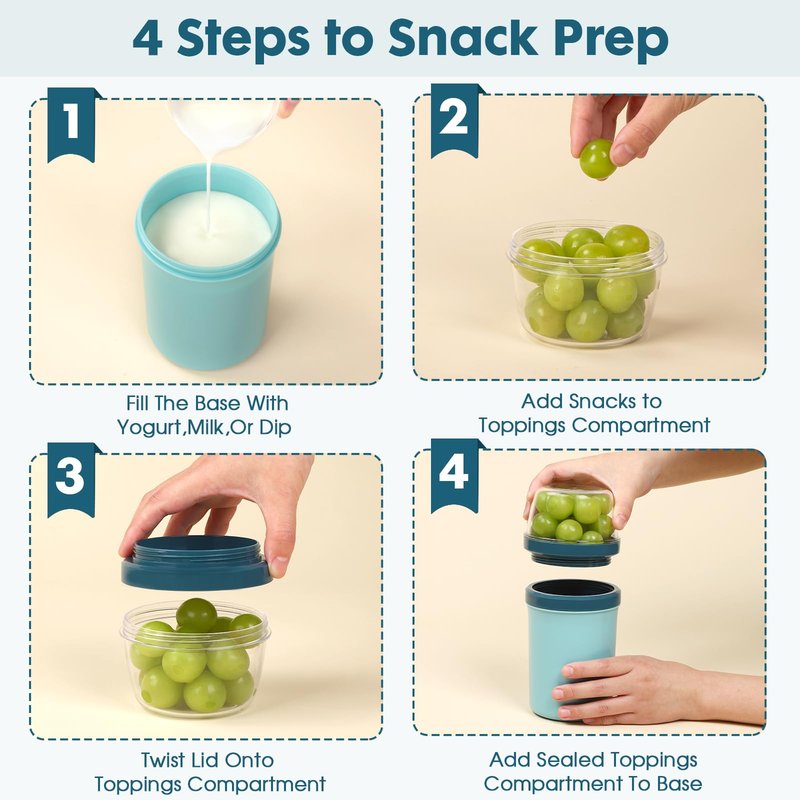 4 Steps to Snack Prep

1

Fill The Base With Yogurt,Milk,Or Dip

2

Add Snacks to Toppings Compartment

3

Twist Lid Onto Toppings Compartment

4

Add Sealed Toppings Compartment To Base