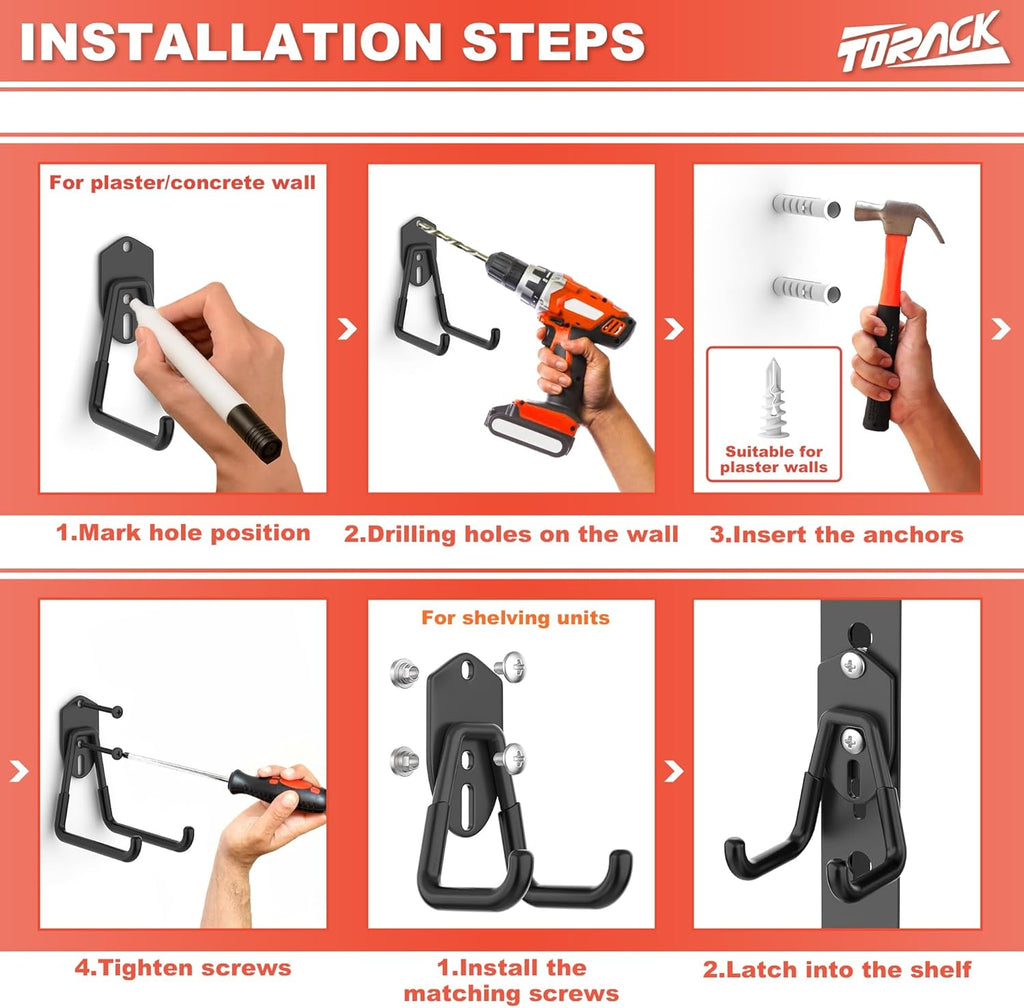 INSTALLATION STEPS

TORACK

For plaster/concrete wall

Suitable for plaster walls

1.Mark hole position

2.Drilling holes on the wall

3.Insert the anchors

For shelving units

4.Tighten screws

1.Install the matching screws

2.Latch into the shelf