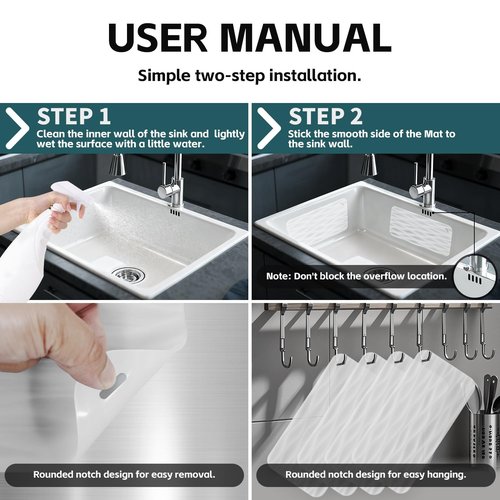 USER MANUAL

Simple two-step installation.

STEP 1
Clean the inner wall of the sink and lightly wet the surface with a little water.

STEP 2
Stick the smooth side of the Mat to the sink wall.

Note: Don't block the overflow location.

Rounded notch design for easy removal.

Rounded notch design for easy hanging.