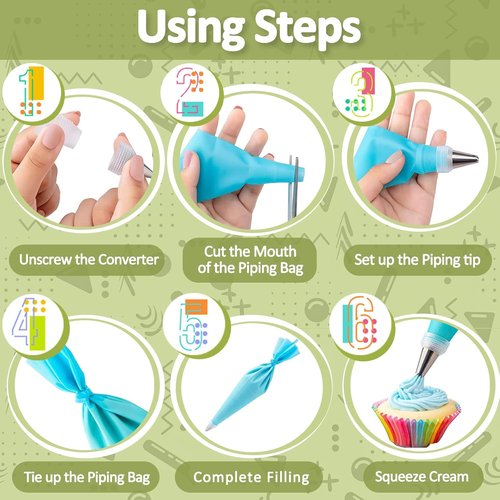 Using Steps

1

Unscrew the Converter

2

Cut the Mouth of the Piping Bag

3

Set up the Piping tip

4

Tie up the Piping Bag

5

Complete Filling

6

Squeeze Cream