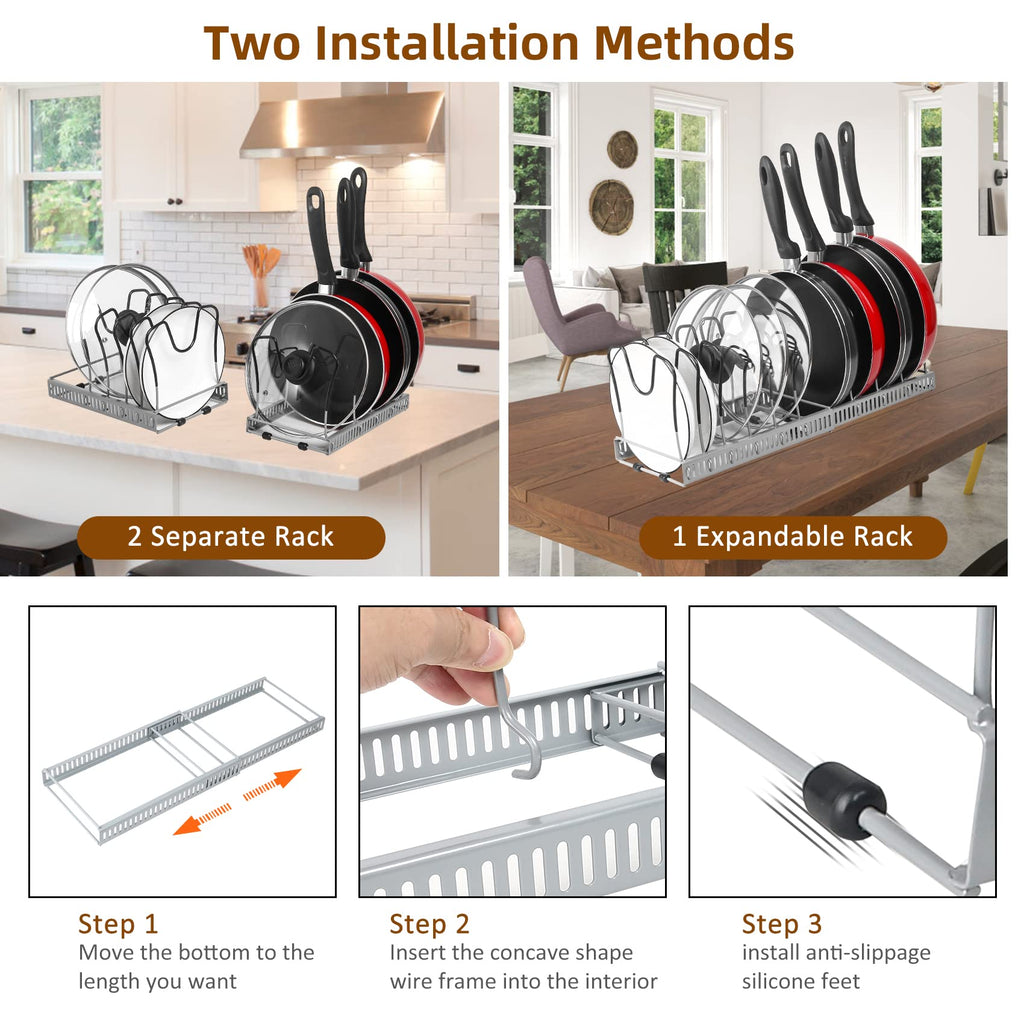 Two Installation Methods

2 Separate Rack

1 Expandable Rack

Step 1
Move the bottom to the length you want

Step 2
Insert the concave shape wire frame into the interior

Step 3
install anti-slippage silicone feet