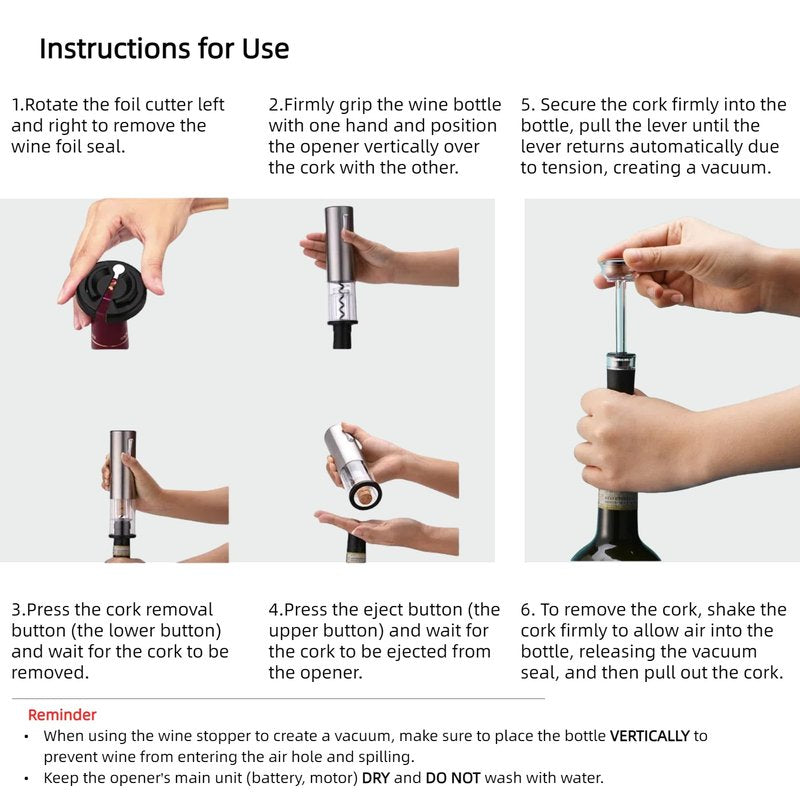 Instructions for Use

1.Rotate the foil cutter left and right to remove the wine foil seal.

2.Firmly grip the wine bottle with one hand and position the opener vertically over the cork with the other.

5. Secure the cork firmly into the bottle, pull the lever until the lever returns automatically due to tension, creating a vacuum.

3.Press the cork removal button (the lower button) and wait for the cork to be removed.

4.Press the eject button (the upper button) and wait for the cork to be ejected from the opener.

6. To remove the cork, shake the cork firmly to allow air into the bottle, releasing the vacuum seal, and then pull out the cork.

Reminder
• When using the wine stopper to create a vacuum, make sure to place the bottle VERTICALLY to prevent wine from entering the air hole and spilling.
• Keep the opener's main unit (battery, motor) DRY and DO NOT wash with water.