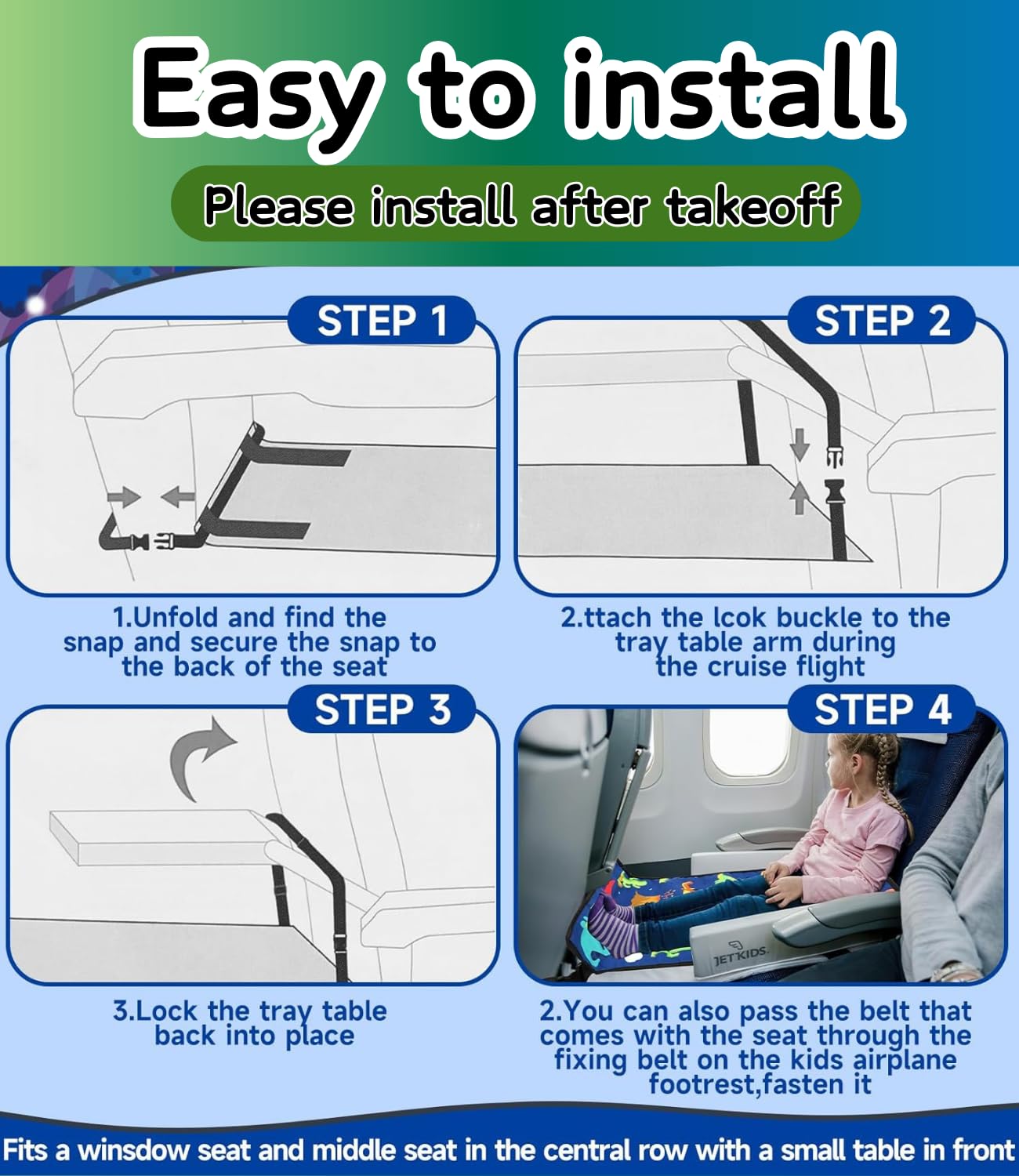 Easy to install

Please install after takeoff

STEP 1

1.Unfold and find the snap and secure the snap to the back of the seat

STEP 2

2.ttach the lcok buckle to the tray table arm during the cruise flight

STEP 3

3.Lock the tray table back into place

STEP 4

JETKIDS

2.You can also pass the belt that comes with the seat through the fixing belt on the kids airplane footrest,fasten it

Fits a winsdow seat and middle seat in the central row with a small table in front