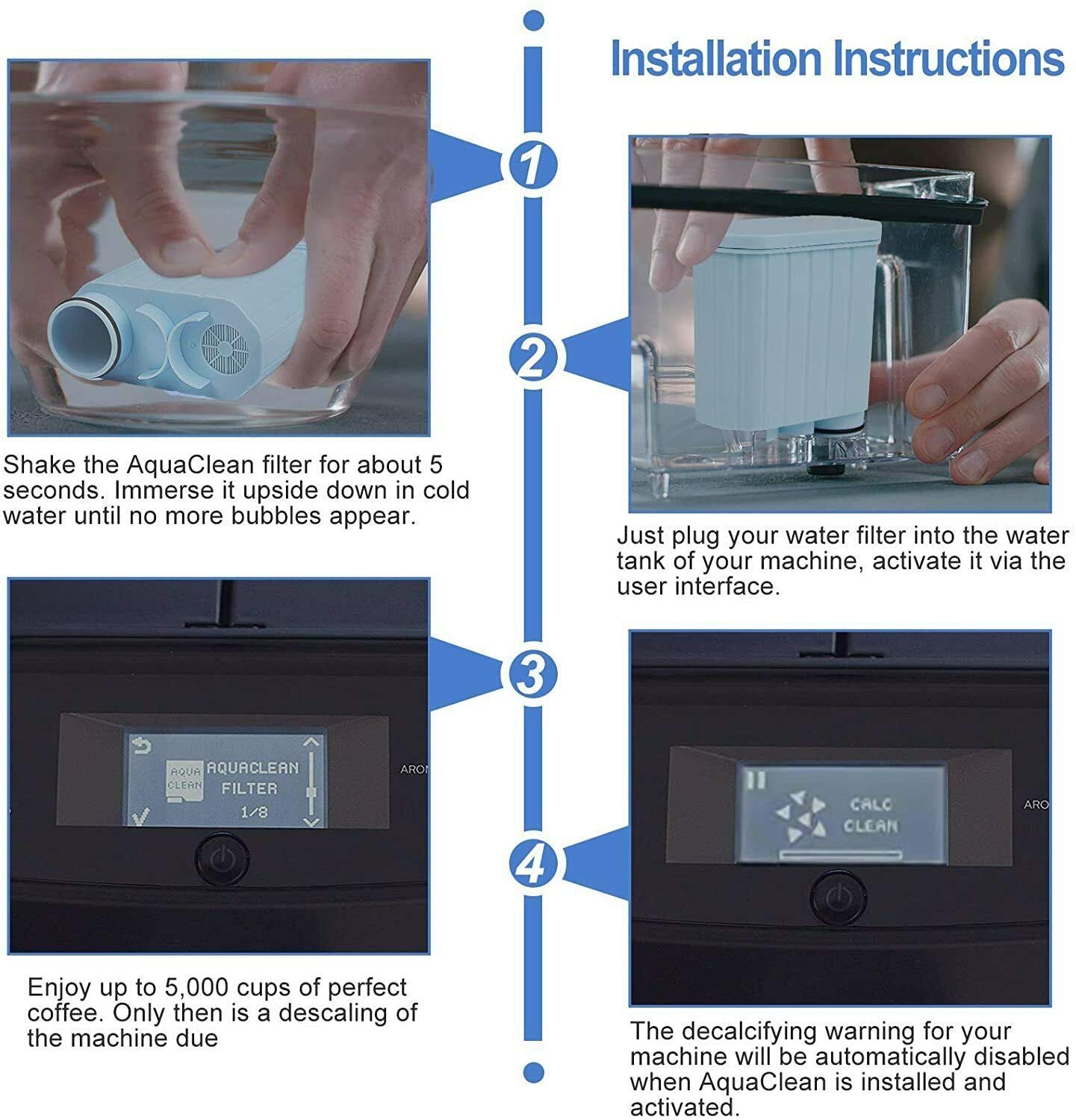 Installation Instructions

1

Shake the AquaClean filter for about 5 seconds. Immerse it upside down in cold water until no more bubbles appear.

2

Just plug your water filter into the water tank of your machine, activate it via the user interface.

3

AQUA CLEAN AQUACLEAN FILTER 1/8

ARO

Enjoy up to 5,000 cups of perfect coffee. Only then is a descaling of the machine due

4

CALC CLEAN

ARO

The decalcifying warning for your machine will be automatically disabled when AquaClean is installed and activated.