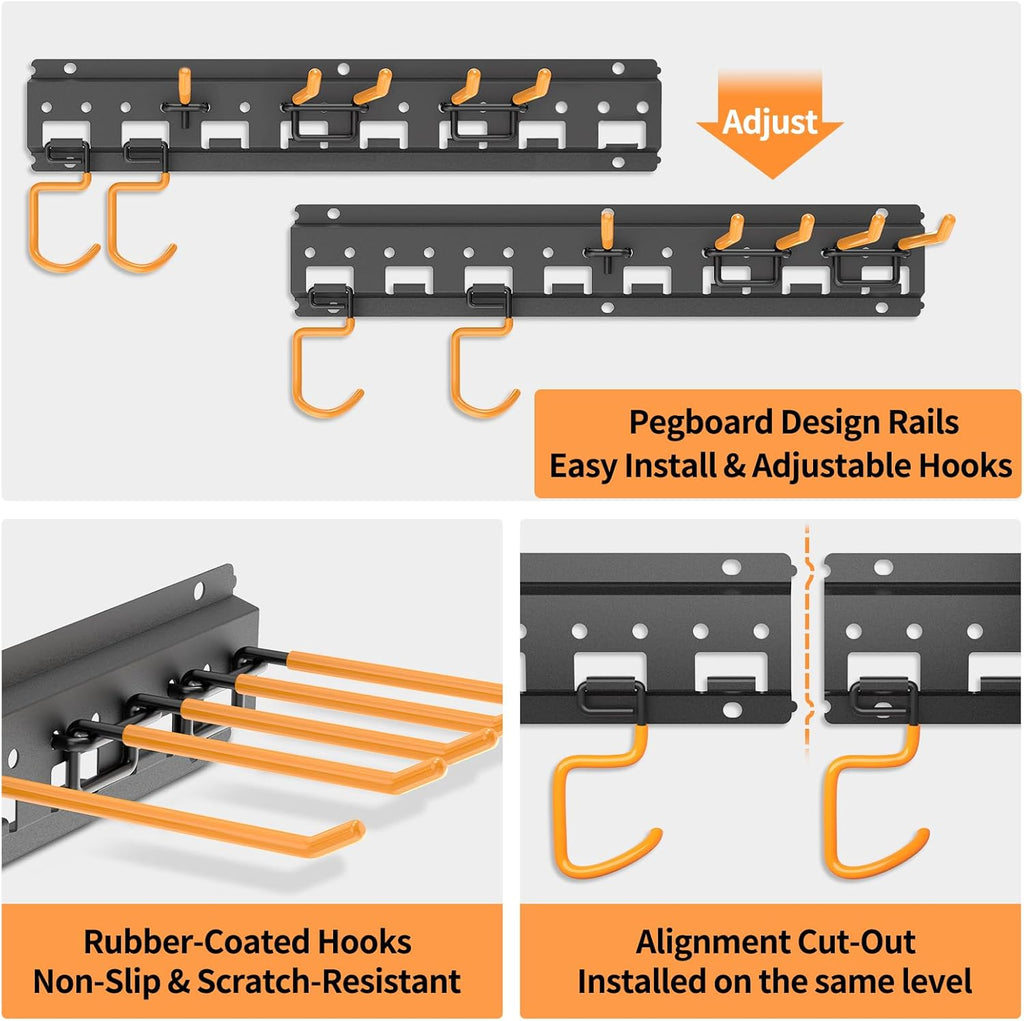 Adjust

Pegboard Design Rails
Easy Install & Adjustable Hooks

Rubber-Coated Hooks
Non-Slip & Scratch-Resistant

Alignment Cut-Out
Installed on the same level