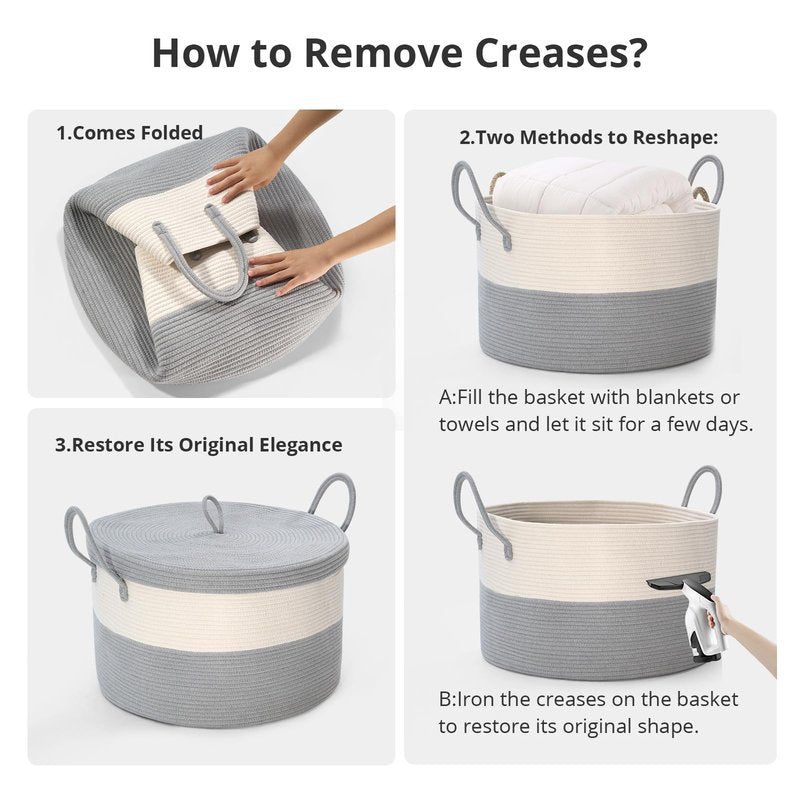 How to Remove Creases?

1.Comes Folded

3.Restore Its Original Elegance

2.Two Methods to Reshape:

A:Fill the basket with blankets or towels and let it sit for a few days.

B:Iron the creases on the basket to restore its original shape.