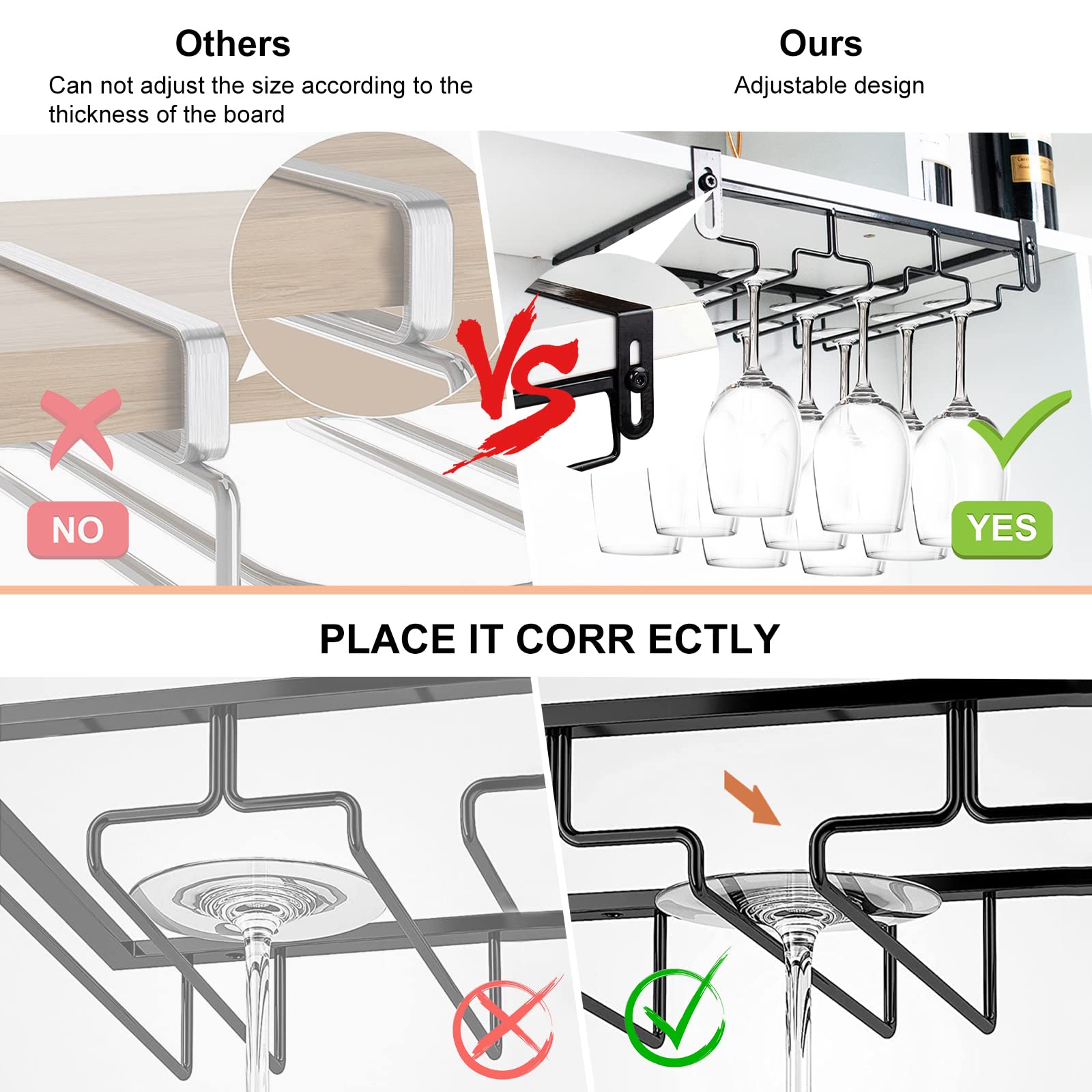 Others
Can not adjust the size according to the thickness of the board

Ours
Adjustable design

VS

NO

YES

PLACE IT CORR ECTLY