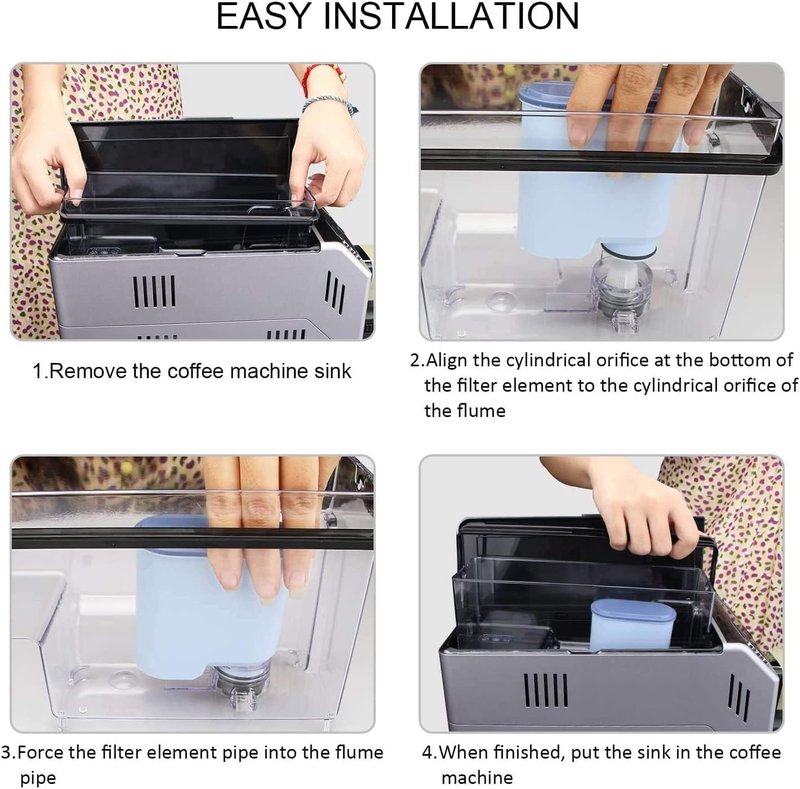 EASY INSTALLATION

1.Remove the coffee machine sink

2.Align the cylindrical orifice at the bottom of the filter element to the cylindrical orifice of the flume

3.Force the filter element pipe into the flume pipe

4.When finished, put the sink in the coffee machine