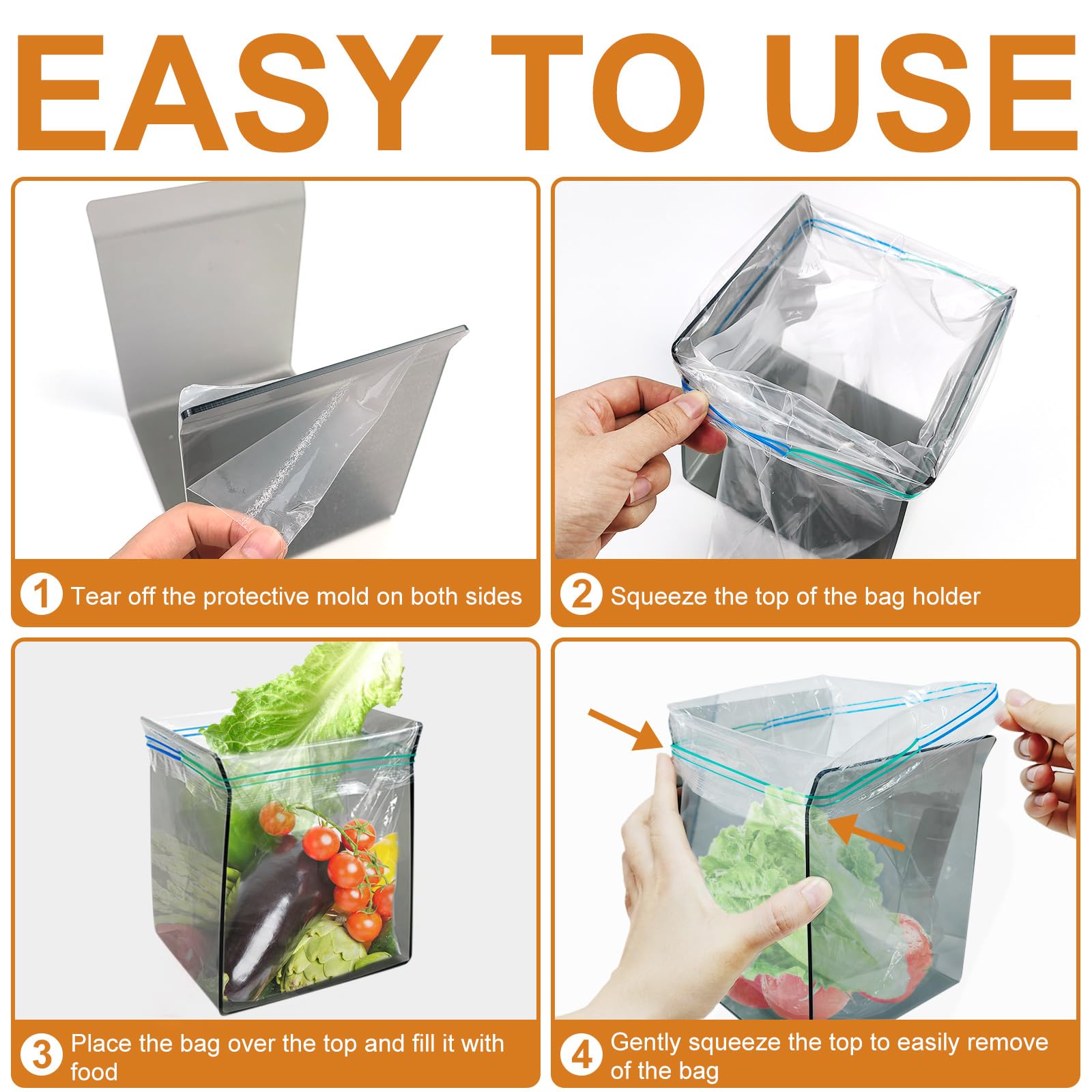 EASY TO USE

1 Tear off the protective mold on both sides

2 Squeeze the top of the bag holder

3 Place the bag over the top and fill it with food

4 Gently squeeze the top to easily remove of the bag