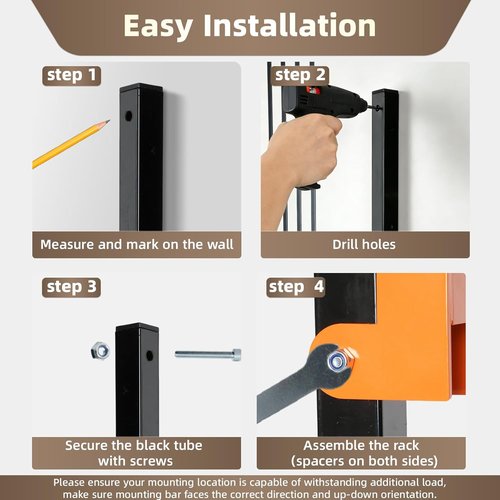 Easy Installation

step 1

Measure and mark on the wall

step 2

Drill holes

step 3

Secure the black tube with screws

step 4

Assemble the rack (spacers on both sides)

Please ensure your mounting location is capable of withstanding additional load, make sure mounting bar faces the correct direction and up-down orientation.