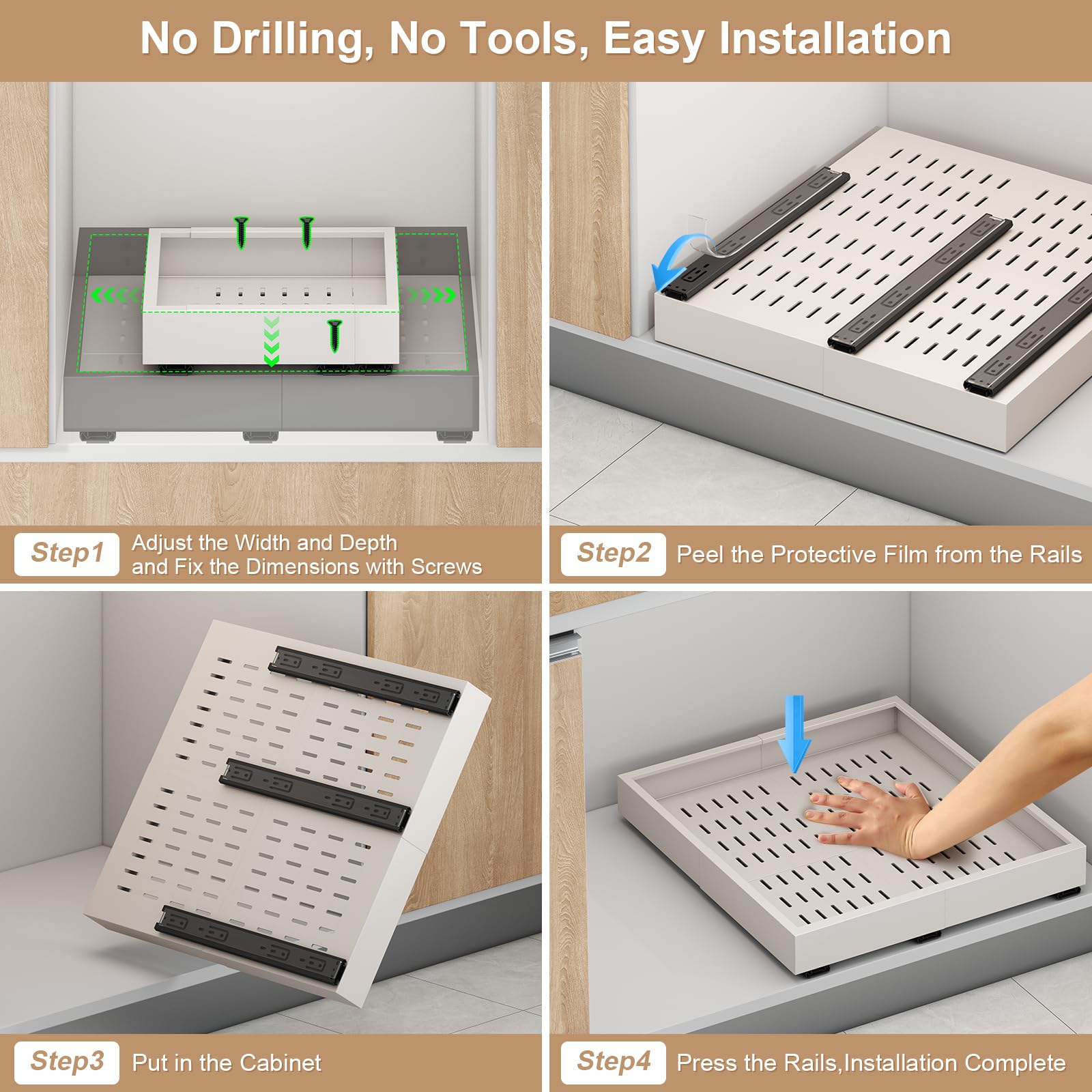 No Drilling, No Tools, Easy Installation

Step1 Adjust the Width and Depth and Fix the Dimensions with Screws

Step2 Peel the Protective Film from the Rails

Step3 Put in the Cabinet

Step4 Press the Rails,Installation Complete