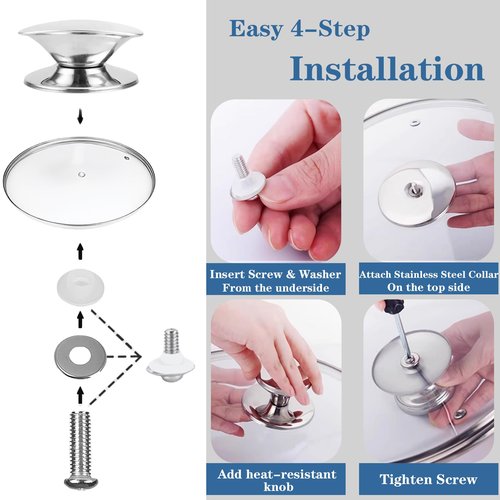 Easy 4-Step
Installation

Insert Screw & Washer From the underside

Attach Stainless Steel Collar On the top side

Add heat-resistant knob

Tighten Screw