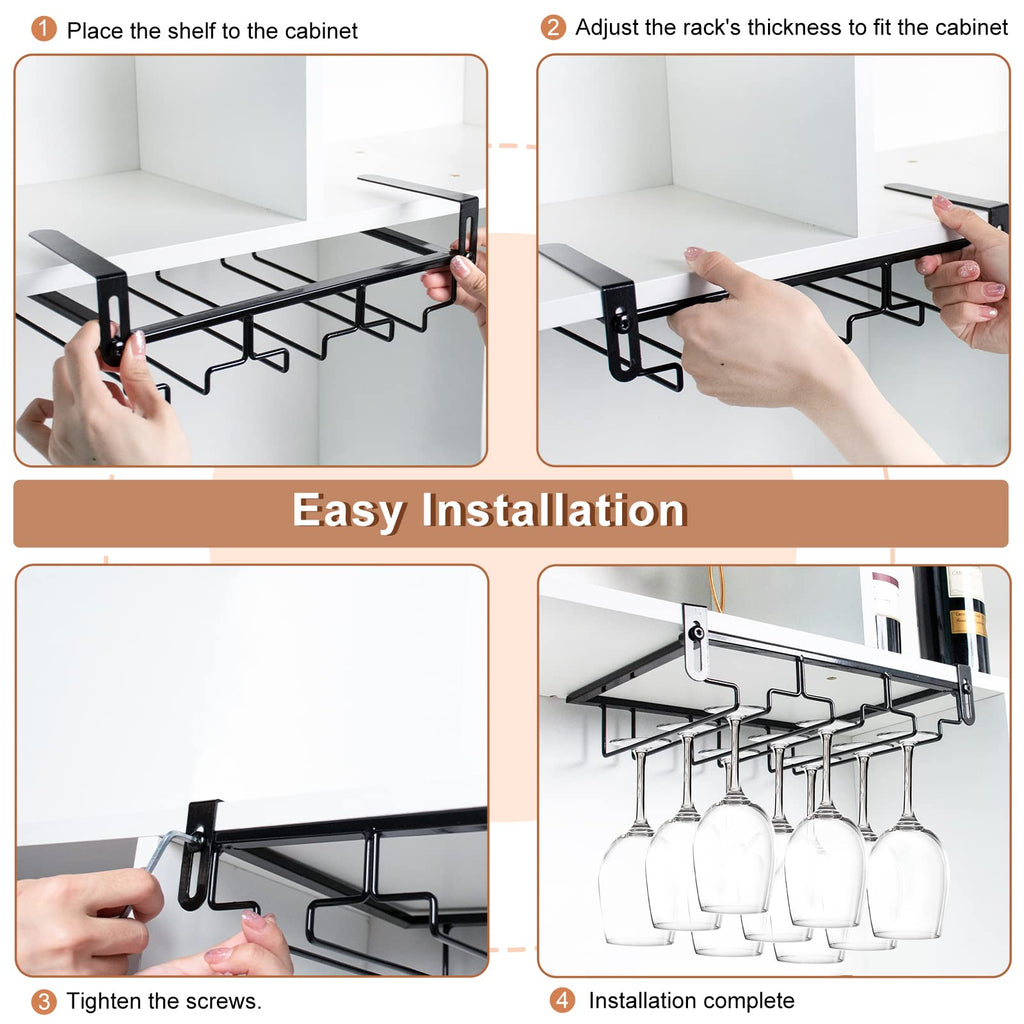 1 Place the shelf to the cabinet

2 Adjust the rack's thickness to fit the cabinet

Easy Installation

3 Tighten the screws.

4 Installation complete