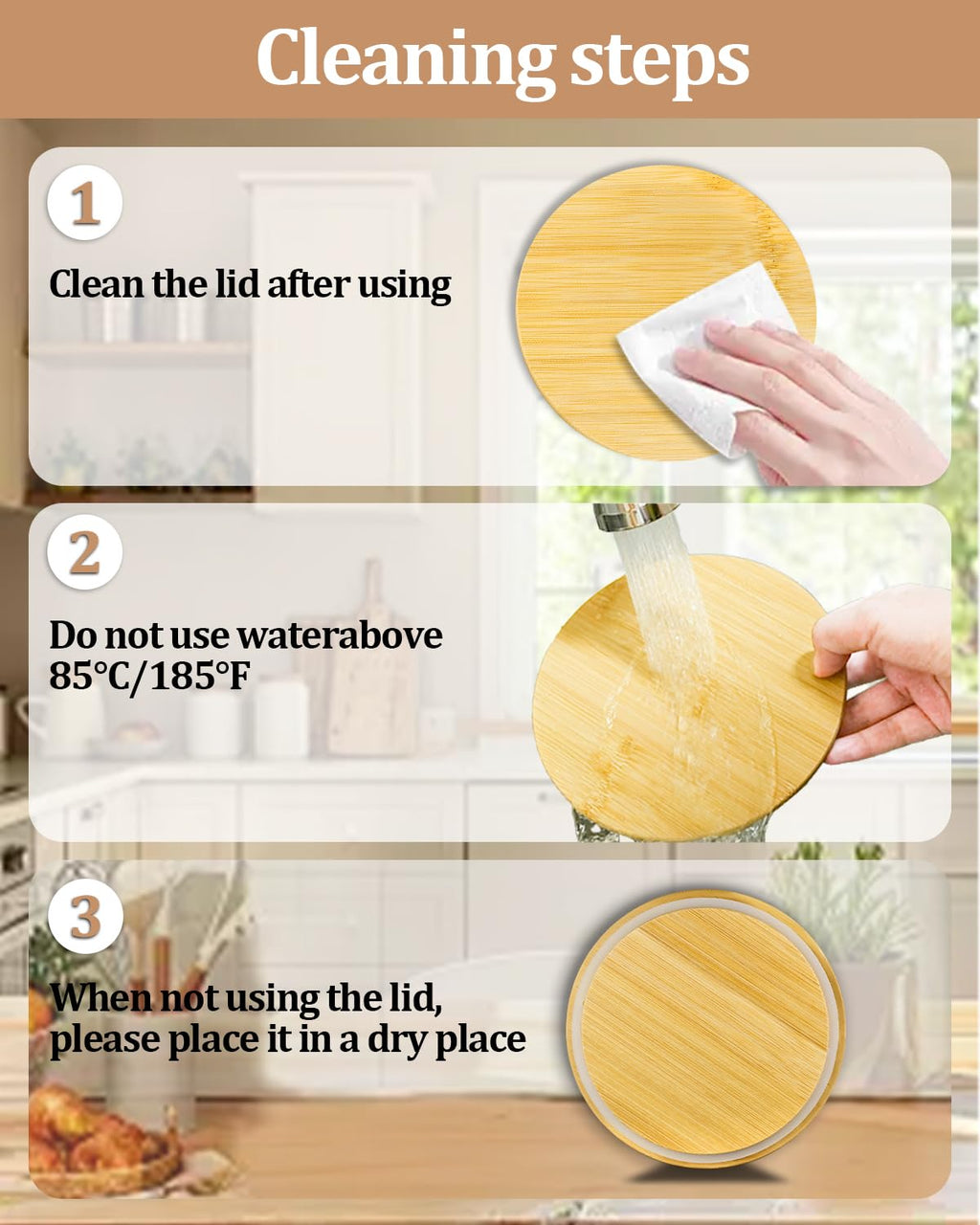 Cleaning steps

1

Clean the lid after using

2

Do not use waterabove 85°C/185°F

3

When not using the lid, please place it in a dry place