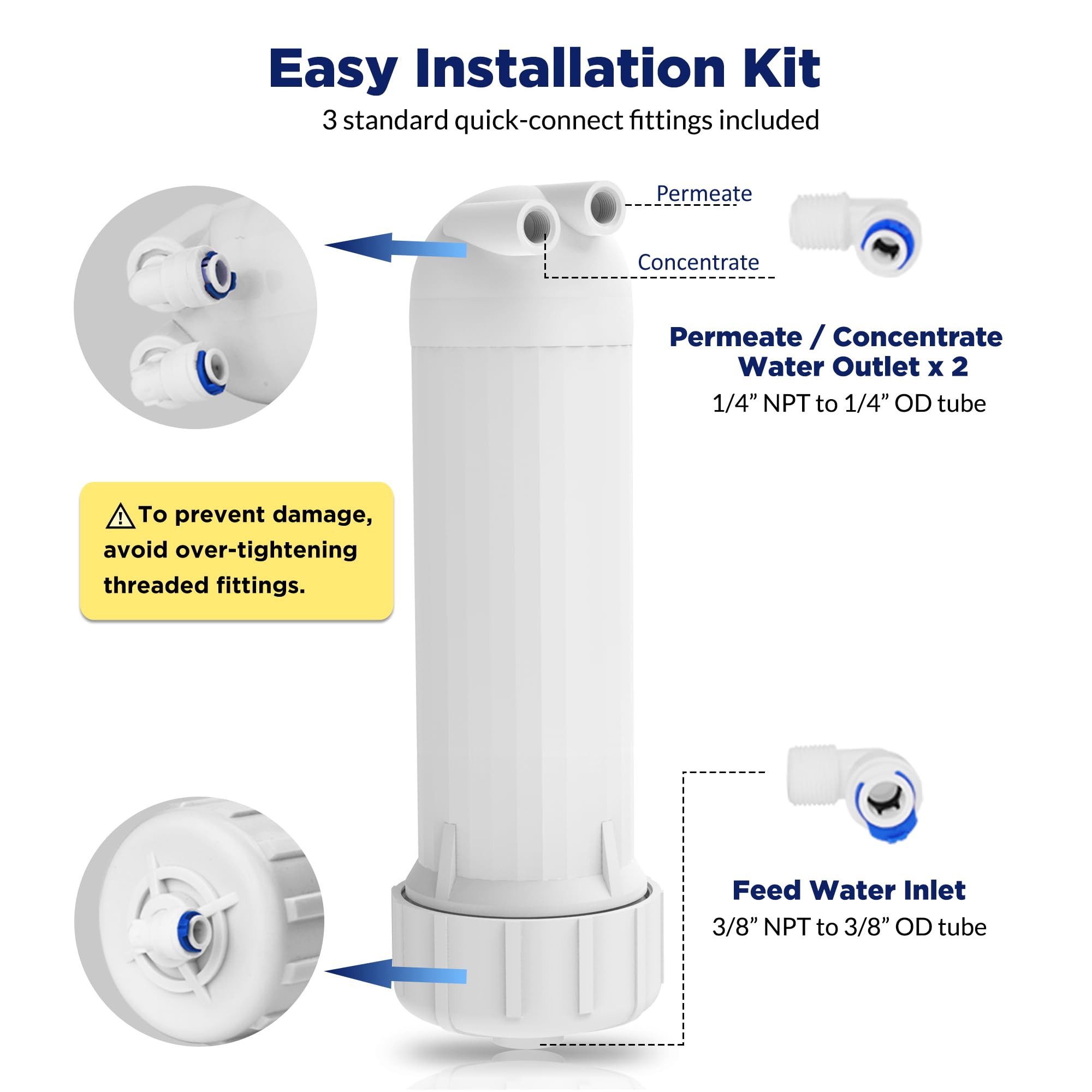 Easy Installation Kit

3 standard quick-connect fittings included

Permeate

Concentrate

Permeate / Concentrate Water Outlet x 2

1/4” NPT to 1/4” OD tube

To prevent damage, avoid over-tightening threaded fittings.

Feed Water Inlet

3/8” NPT to 3/8” OD tube