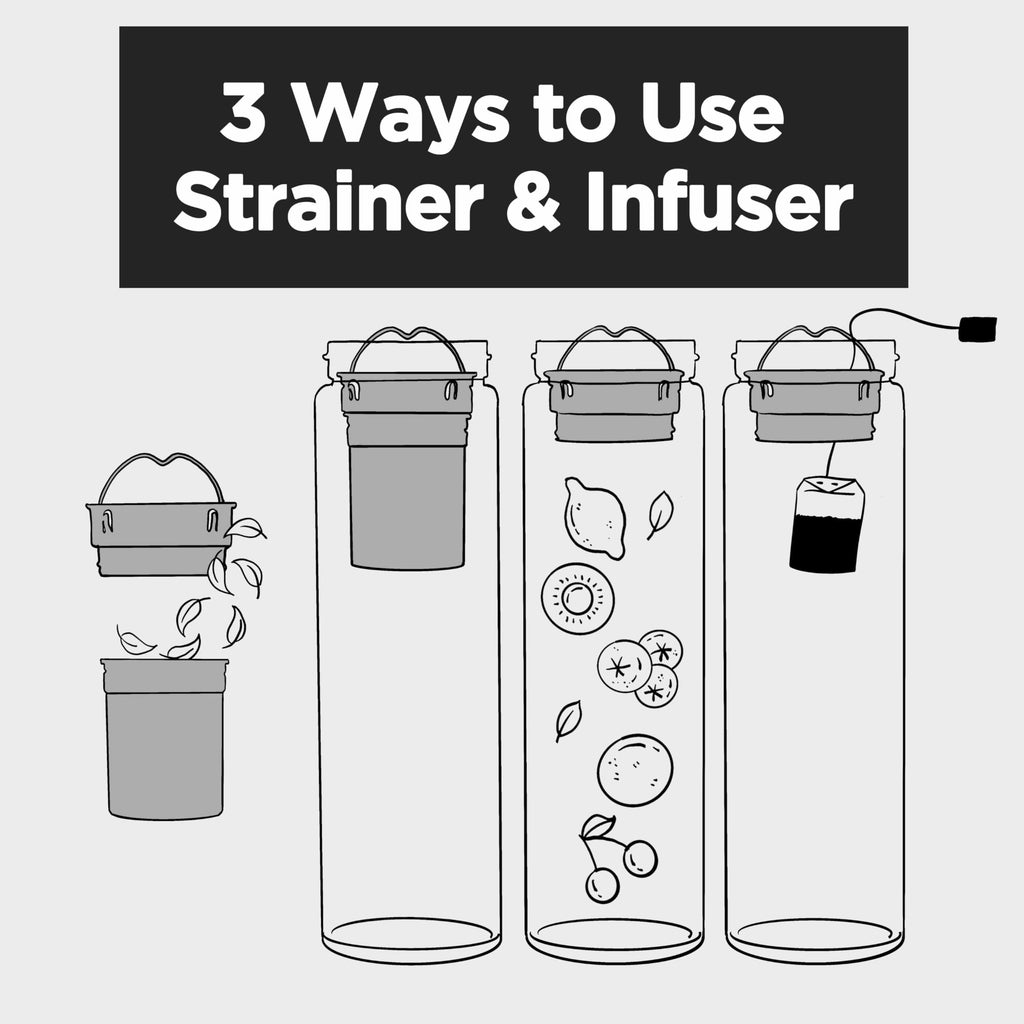 3 Ways to Use
Strainer & Infuser