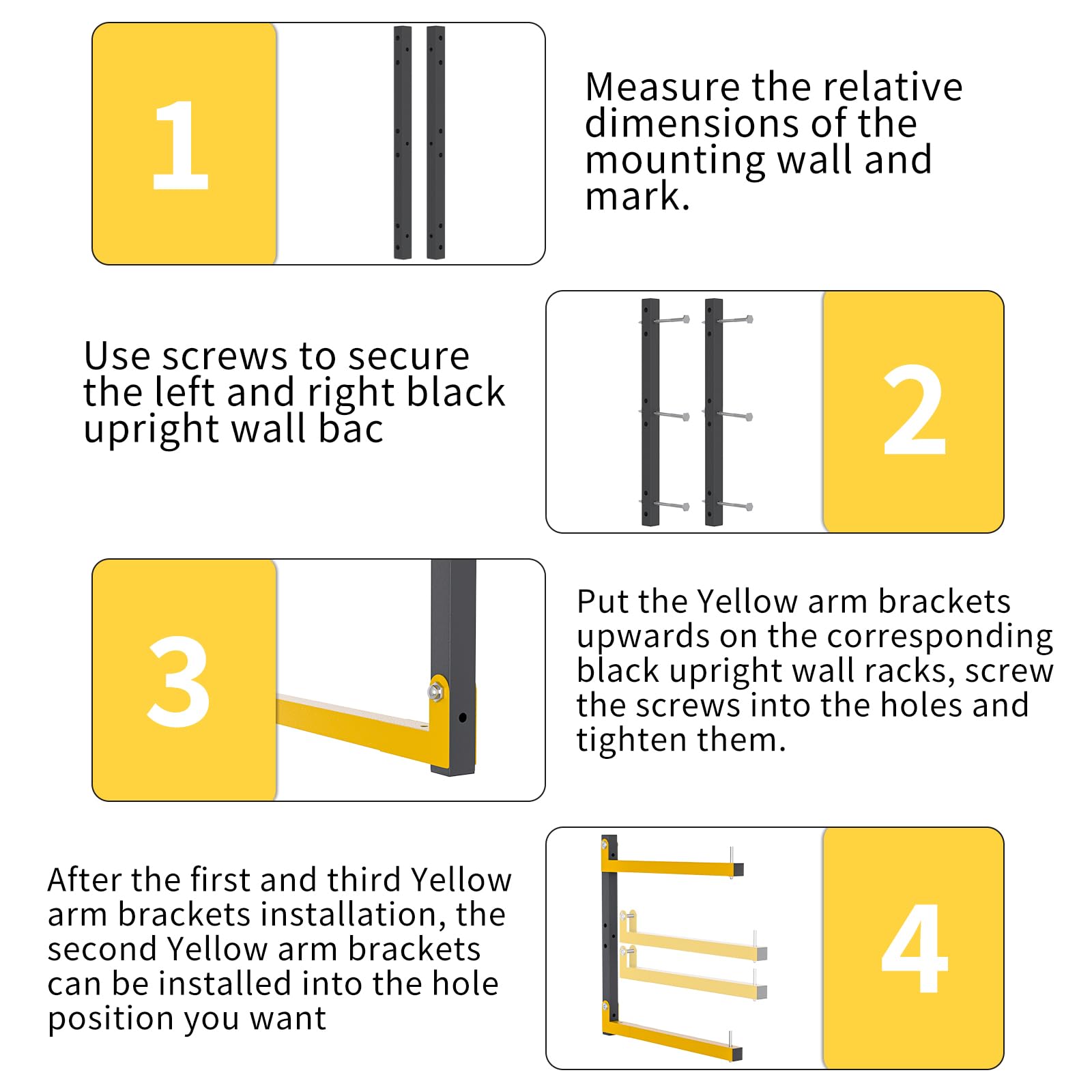 1

Measure the relative dimensions of the mounting wall and mark.

Use screws to secure the left and right black upright wall bac

2

3

Put the Yellow arm brackets upwards on the corresponding black upright wall racks, screw the screws into the holes and tighten them.

After the first and third Yellow arm brackets installation, the second Yellow arm brackets can be installed into the hole position you want

4