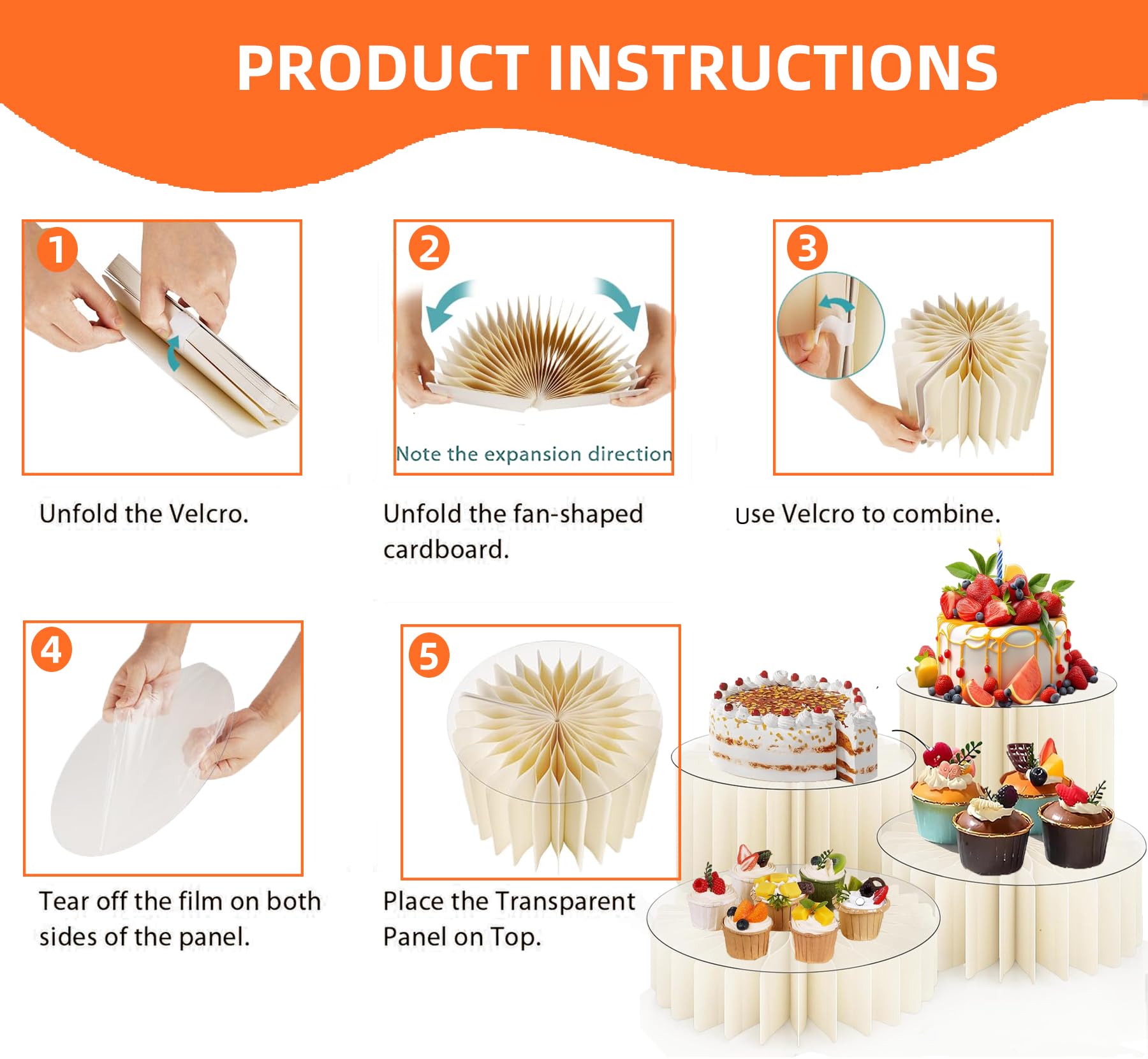 PRODUCT INSTRUCTIONS

1

Unfold the Velcro.

2

Note the expansion direction

Unfold the fan-shaped cardboard.

3

Use Velcro to combine.

4

Tear off the film on both sides of the panel.

5

Place the Transparent Panel on Top.