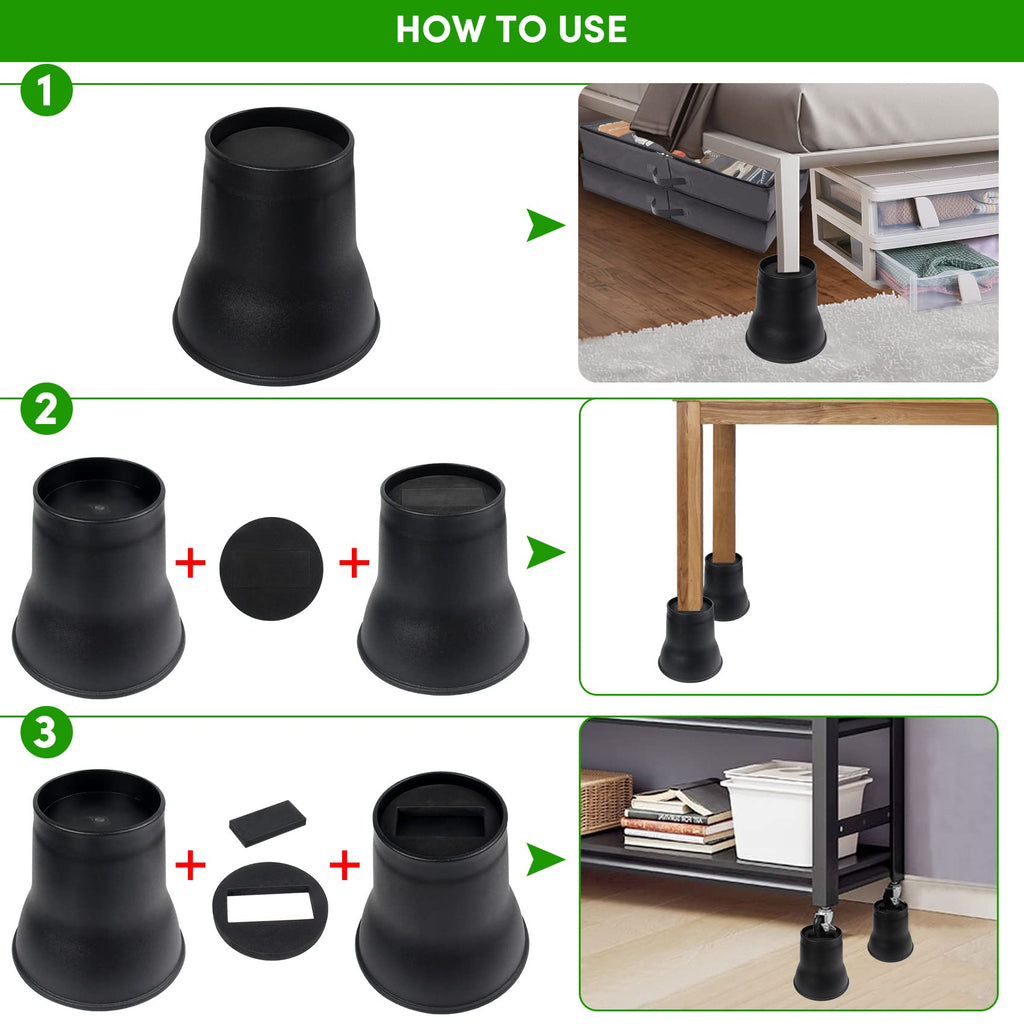 HOW TO USE

1

2

+ +

3

+ +