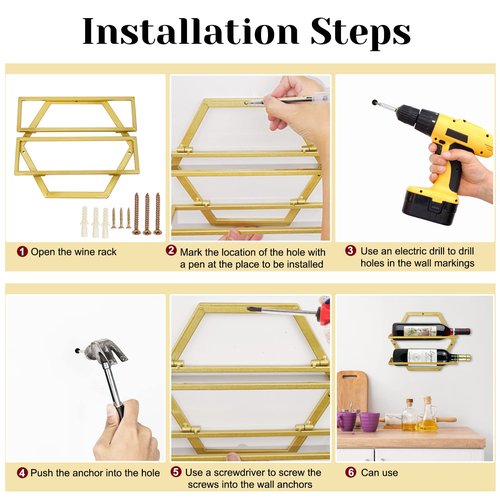 Installation Steps

1 Open the wine rack

2 Mark the location of the hole with a pen at the place to be installed

3 Use an electric drill to drill holes in the wall markings

4 Push the anchor into the hole

5 Use a screwdriver to screw the screws into the wall anchors

6 Can use