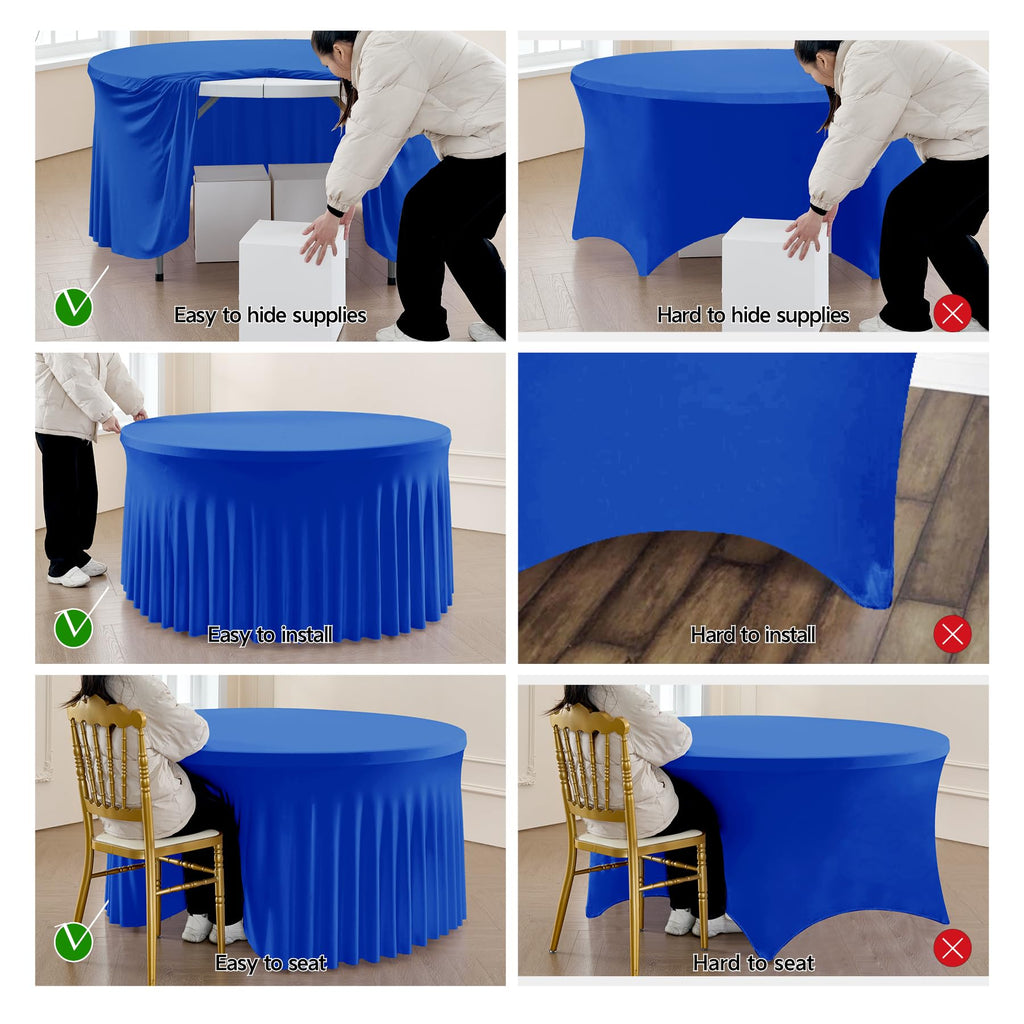 Easy to hide supplies

Hard to hide supplies

Easy to install

Hard to install

Easy to seat

Hard to seat