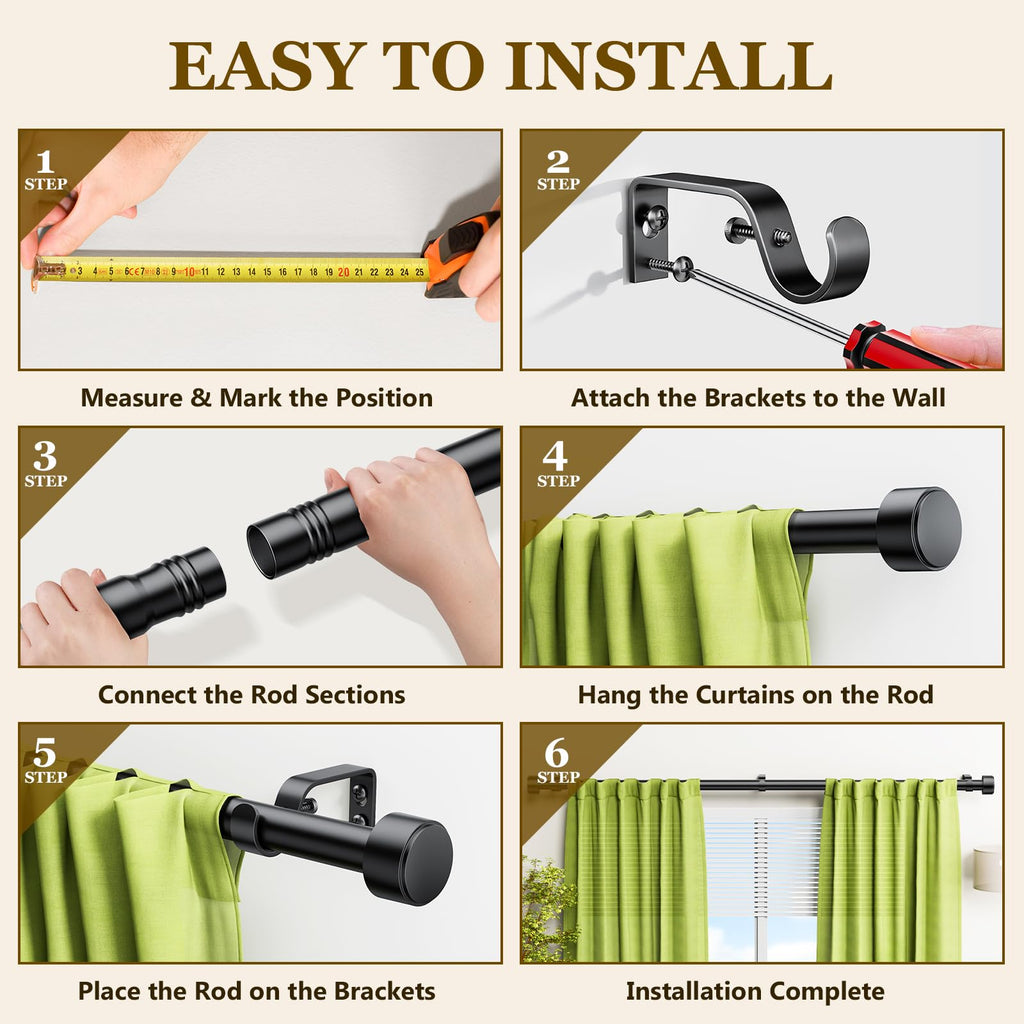 EASY TO INSTALL

1 STEP

3 4 5 6 7 8 9 10 11 12 13 14 15 16 17 18 19 20 21 22 23 24 25

Measure & Mark the Position

2 STEP

Attach the Brackets to the Wall

3 STEP

Connect the Rod Sections

4 STEP

Hang the Curtains on the Rod

5 STEP

Place the Rod on the Brackets

6 STEP

Installation Complete