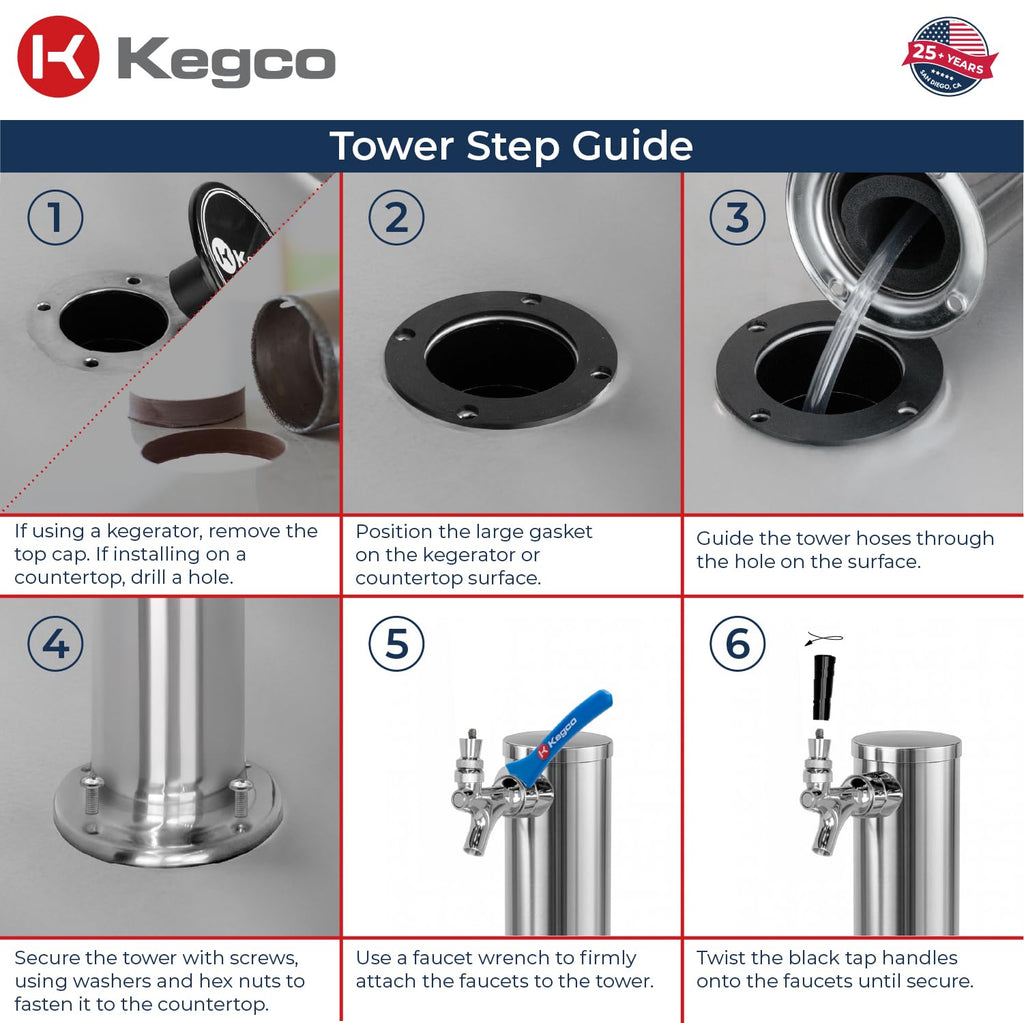 Kegco

25+ YEARS
SAN DIEGO, CA

Tower Step Guide

1

If using a kegerator, remove the top cap. If installing on a countertop, drill a hole.

2

Position the large gasket on the kegerator or countertop surface.

3

Guide the tower hoses through the hole on the surface.

4

Secure the tower with screws, using washers and hex nuts to fasten it to the countertop.

5

Kegco

Use a faucet wrench to firmly attach the faucets to the tower.

6

Twist the black tap handles onto the faucets until secure.