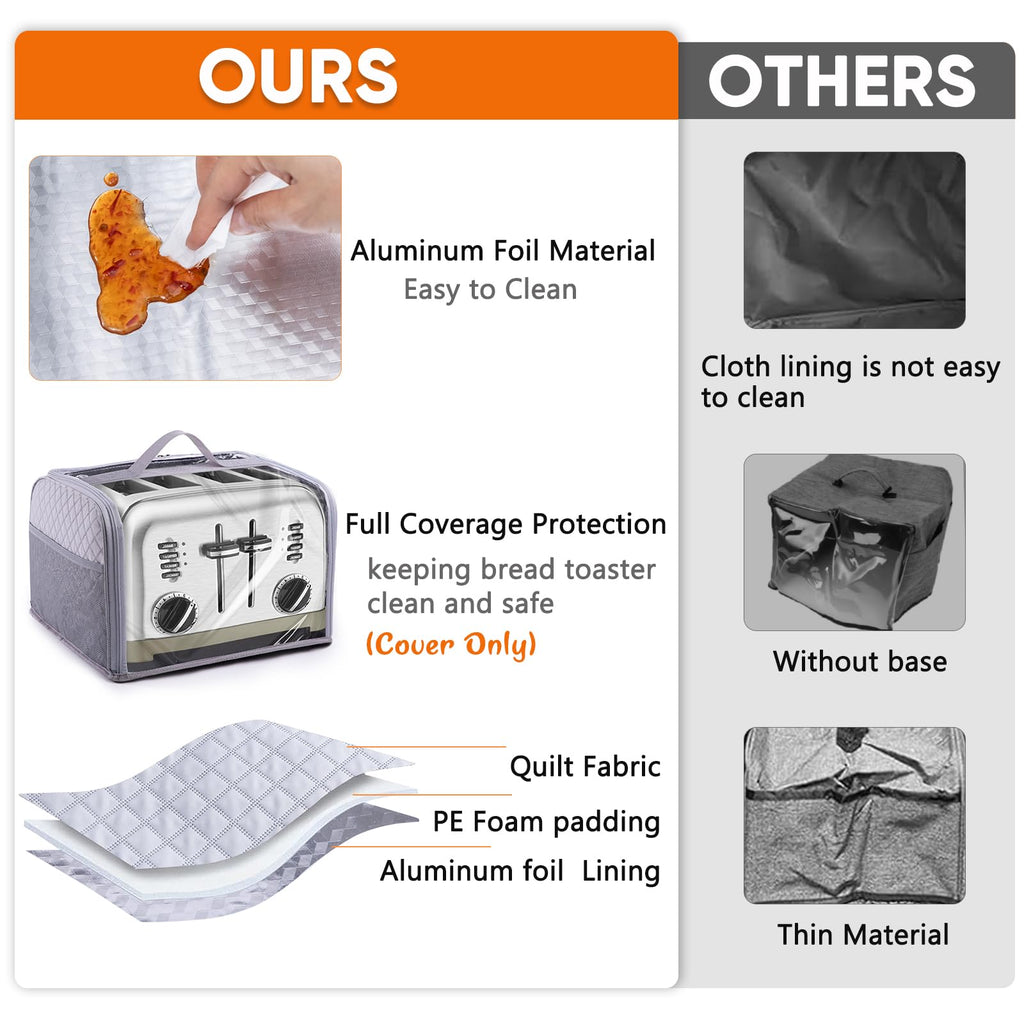 OURS

Aluminum Foil Material
Easy to Clean

Full Coverage Protection
keeping bread toaster clean and safe
(Cover Only)

Quilt Fabric
PE Foam padding
Aluminum foil Lining

OTHERS

Cloth lining is not easy to clean

Without base

Thin Material