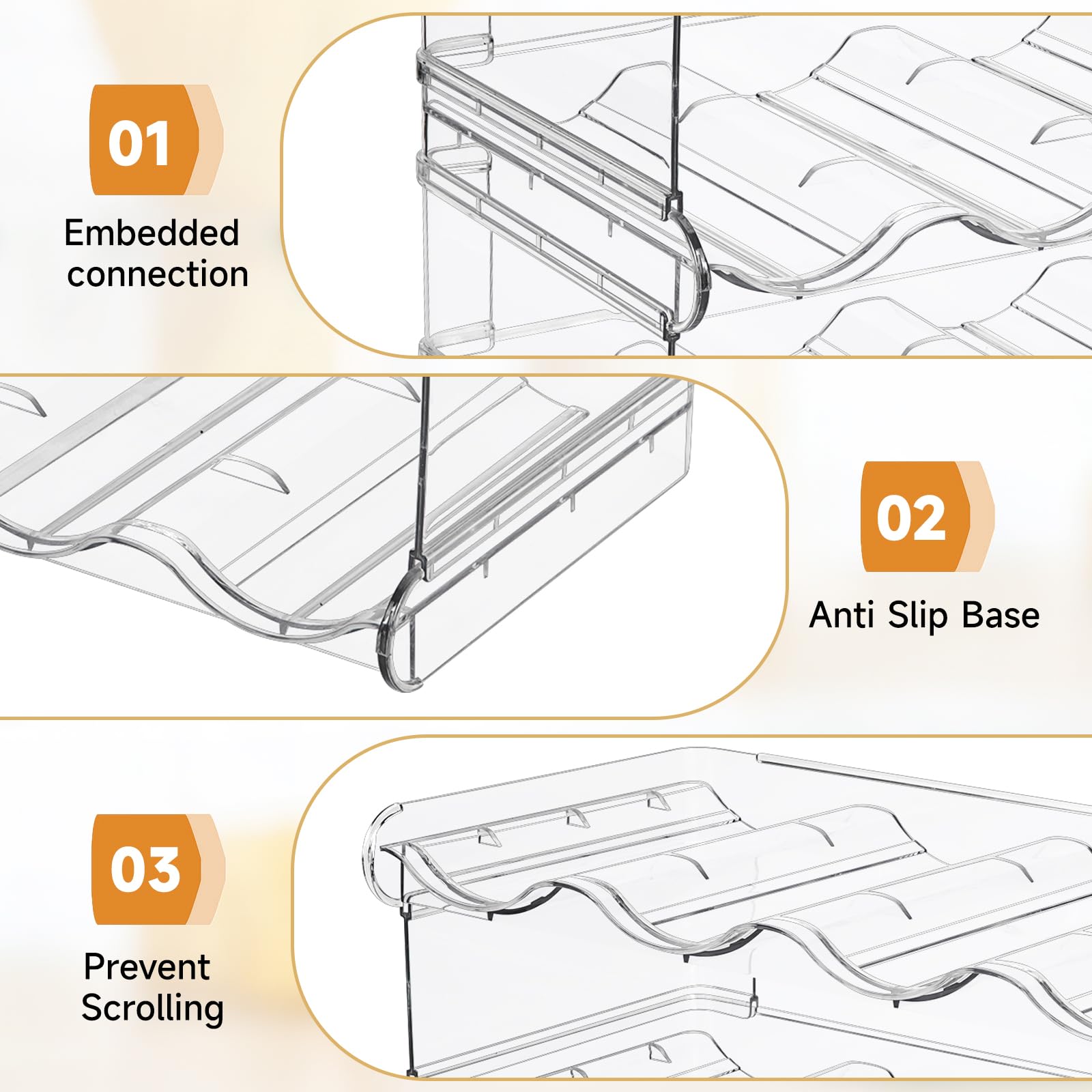 01

Embedded connection

02

Anti Slip Base

03

Prevent Scrolling