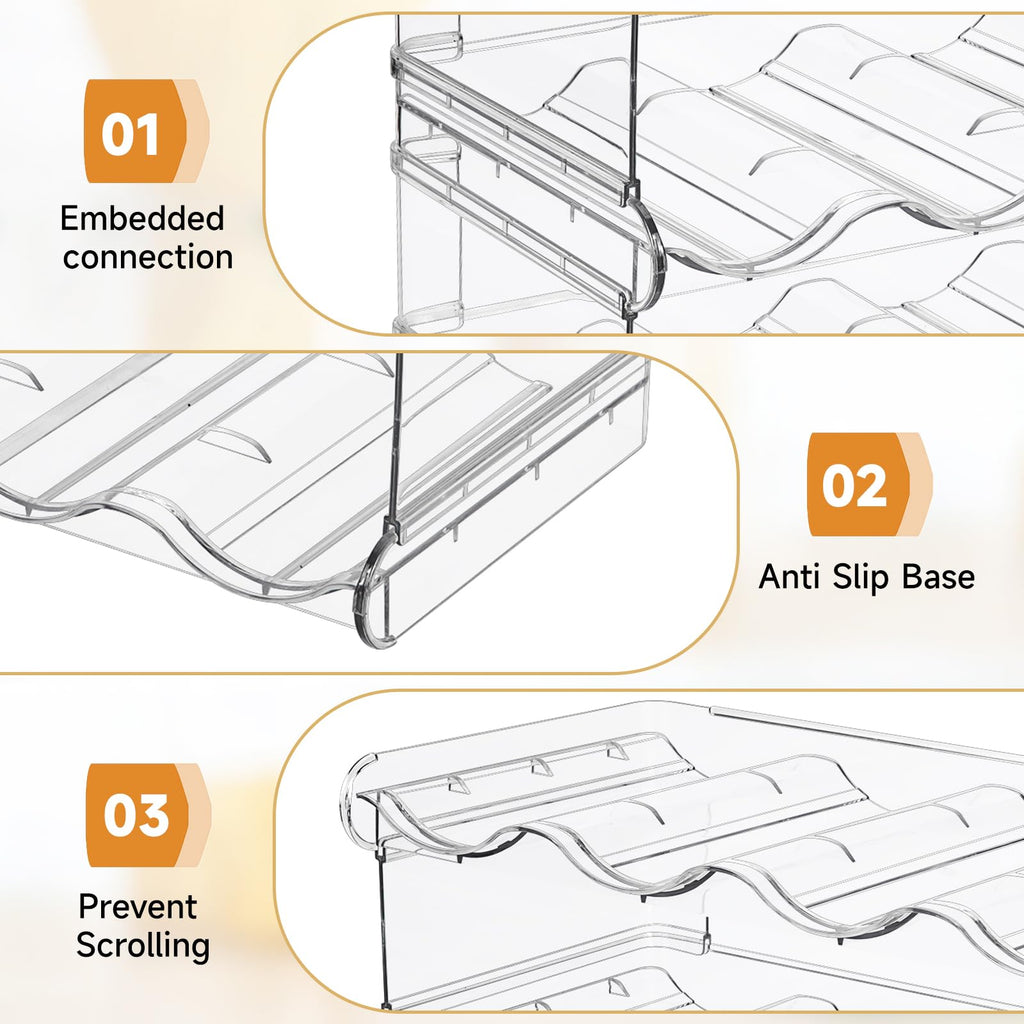 01

Embedded connection

02

Anti Slip Base

03

Prevent Scrolling