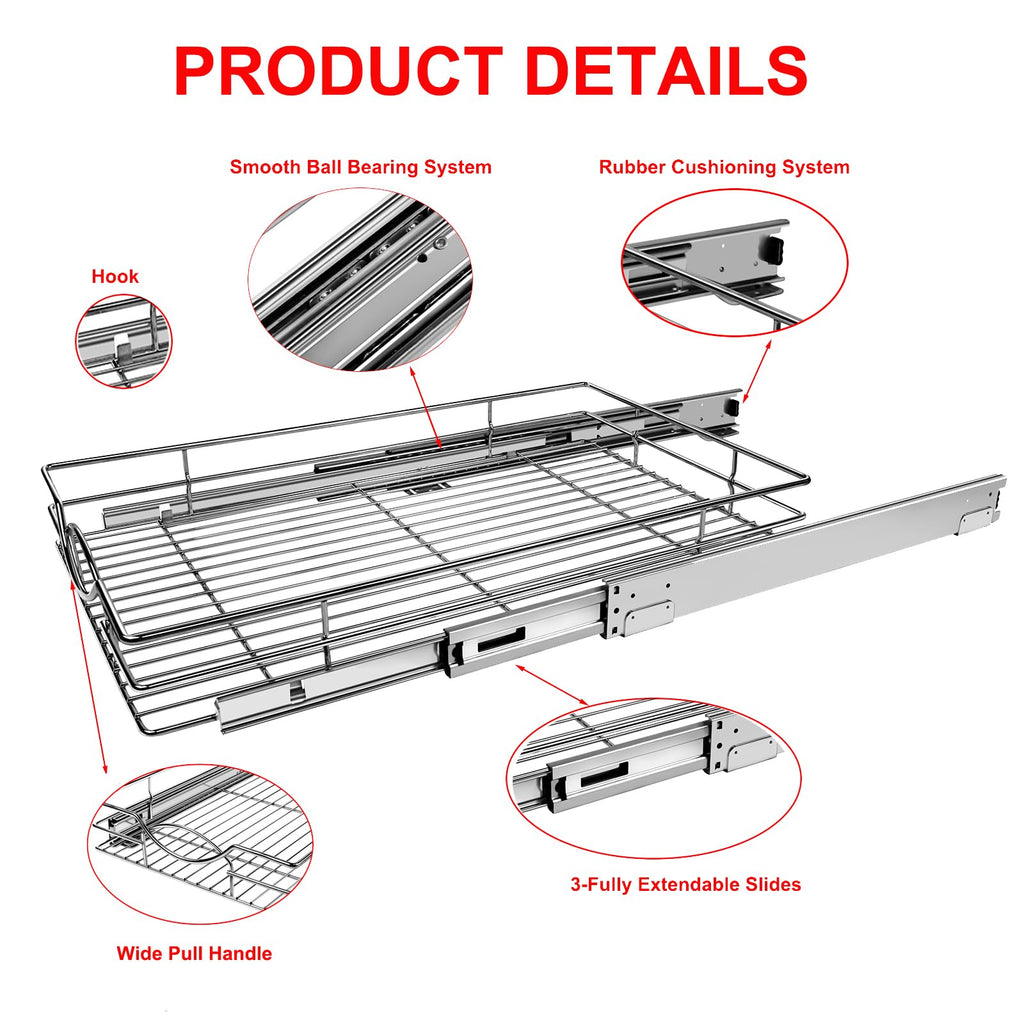 PRODUCT DETAILS

Smooth Ball Bearing System

Rubber Cushioning System

Hook

3-Fully Extendable Slides

Wide Pull Handle