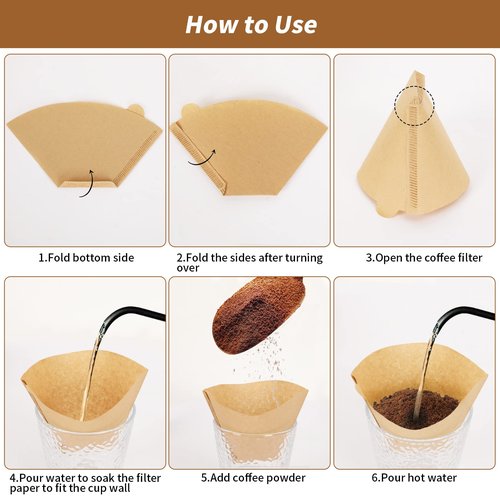 How to Use

1.Fold bottom side

2.Fold the sides after turning over

3.Open the coffee filter

4.Pour water to soak the filter paper to fit the cup wall

5.Add coffee powder

6.Pour hot water