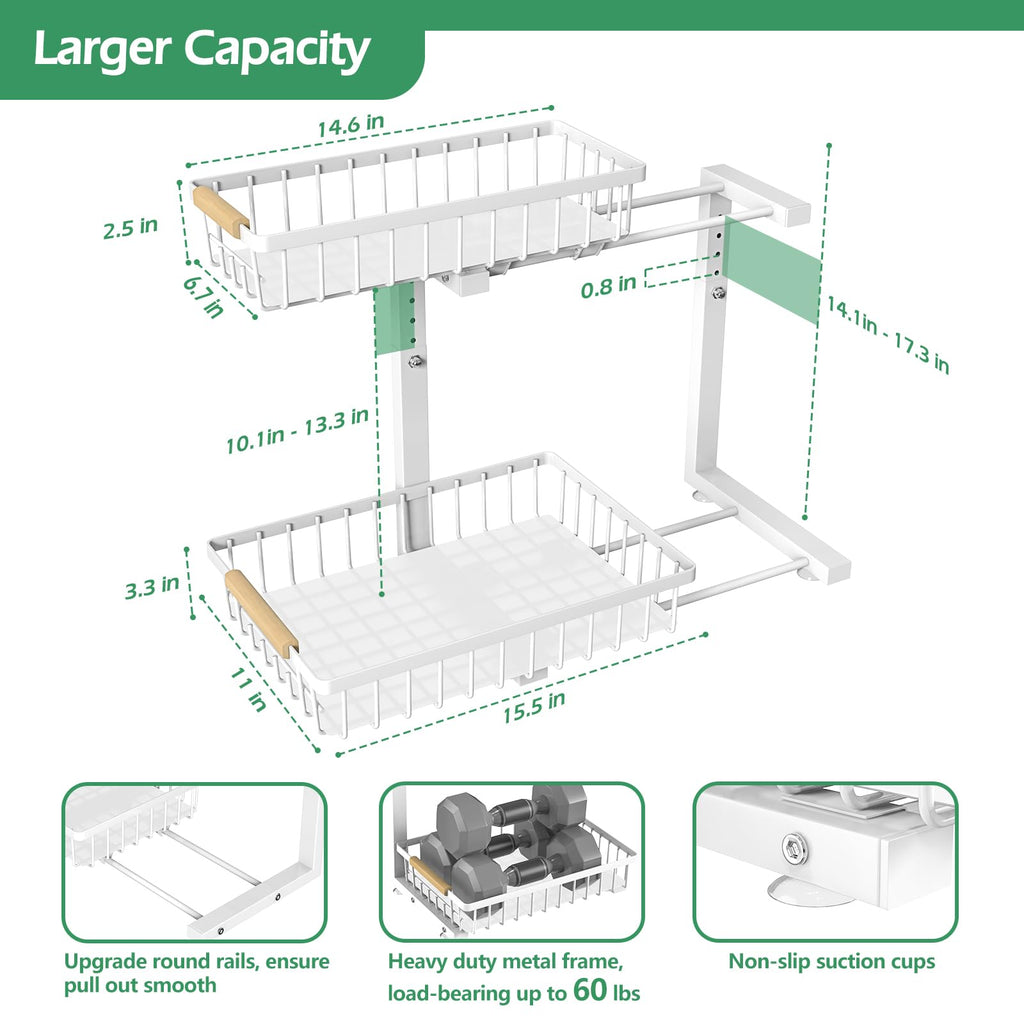 Larger Capacity

14.6 in

2.5 in

6.7 in

0.8 in

14.1in - 17.3 in

10.1in - 13.3 in

3.3 in

11 in

15.5 in

Upgrade round rails, ensure pull out smooth

Heavy duty metal frame, load-bearing up to 60 lbs

Non-slip suction cups