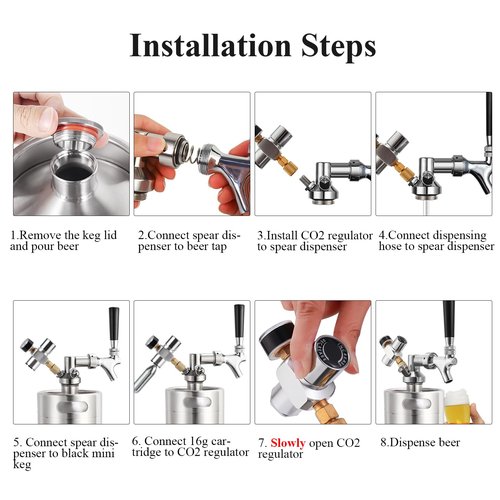 Installation Steps

1.Remove the keg lid and pour beer

2.Connect spear dispenser to beer tap

3.Install CO2 regulator to spear dispenser

4.Connect dispensing hose to spear dispenser

5. Connect spear dispenser to black mini keg

6. Connect 16g cartridge to CO2 regulator

7. Slowly open CO2 regulator

8.Dispense beer