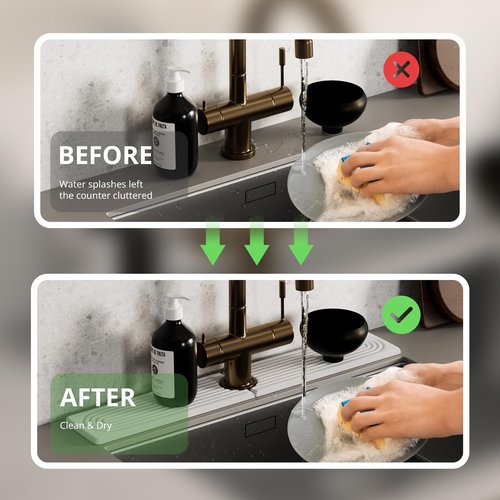 BEFORE

Water splashes left the counter cluttered

AFTER

Clean & Dry