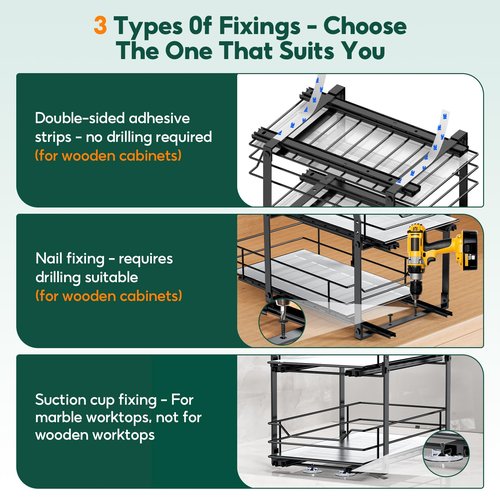 3 Types 0f Fixings - Choose The One That Suits You

Double-sided adhesive strips - no drilling required (for wooden cabinets)

Nail fixing - requires drilling suitable (for wooden cabinets)

Suction cup fixing - For marble worktops, not for wooden worktops