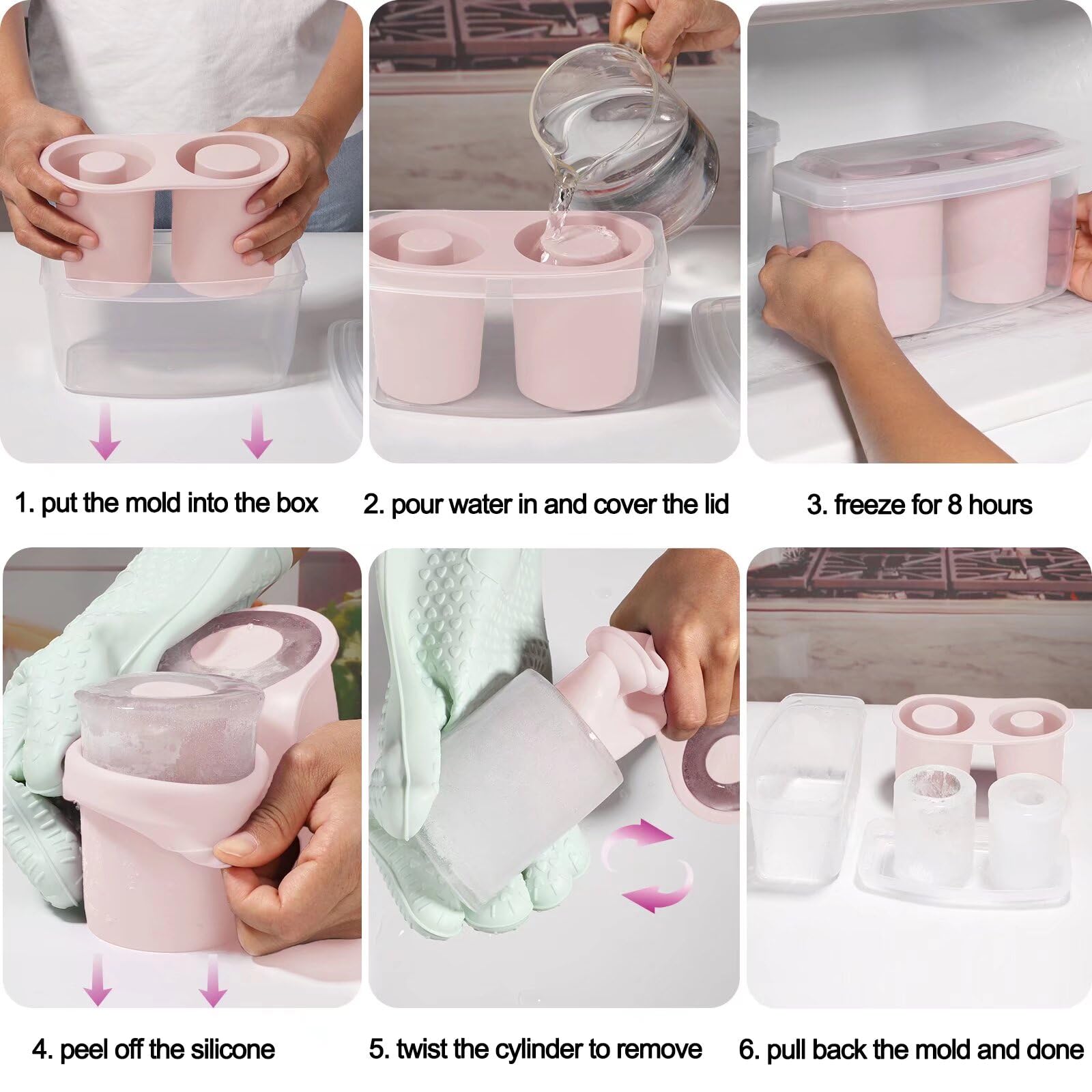 1. put the mold into the box

2. pour water in and cover the lid

3. freeze for 8 hours

4. peel off the silicone

5. twist the cylinder to remove

6. pull back the mold and done