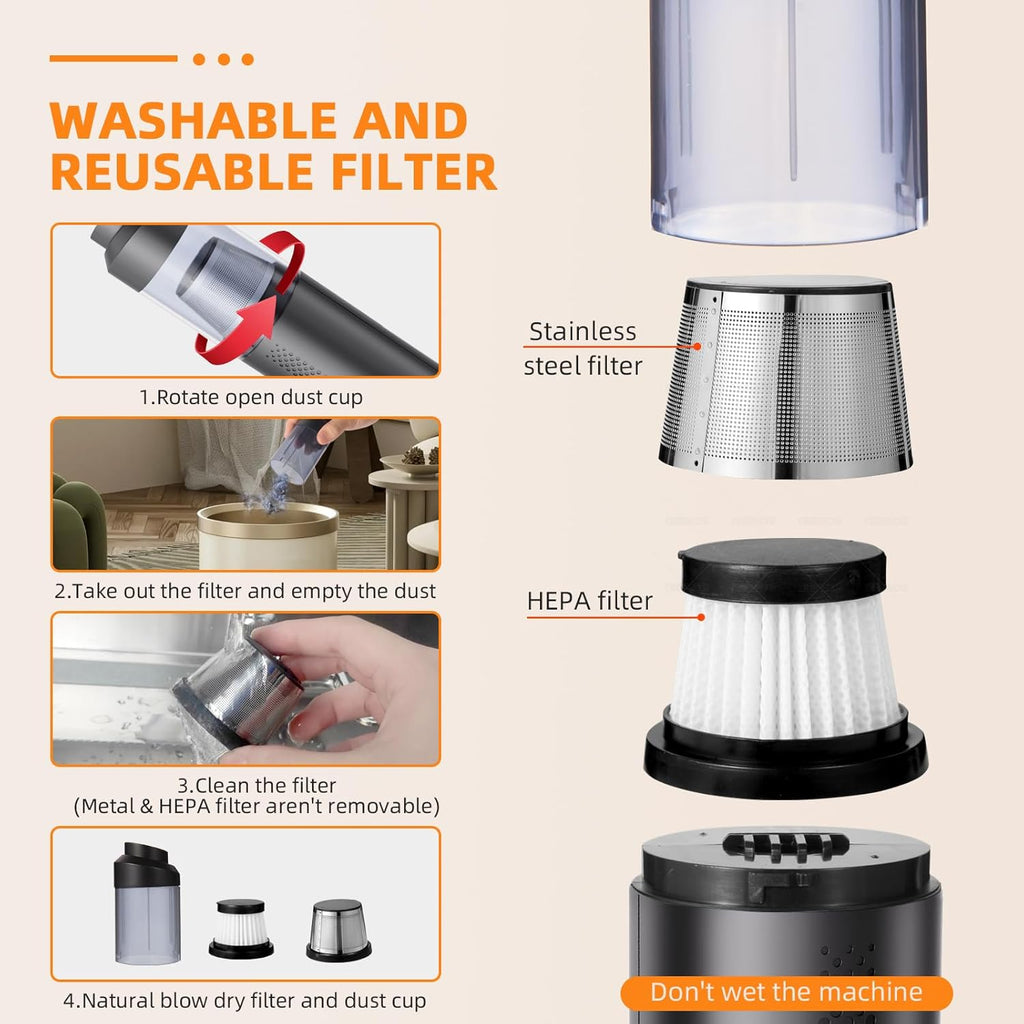 WASHABLE AND REUSABLE FILTER

1.Rotate open dust cup

2.Take out the filter and empty the dust

3.Clean the filter
(Metal & HEPA filter aren't removable)

4.Natural blow dry filter and dust cup

Stainless
steel filter

HEPA filter

Don't wet the machine