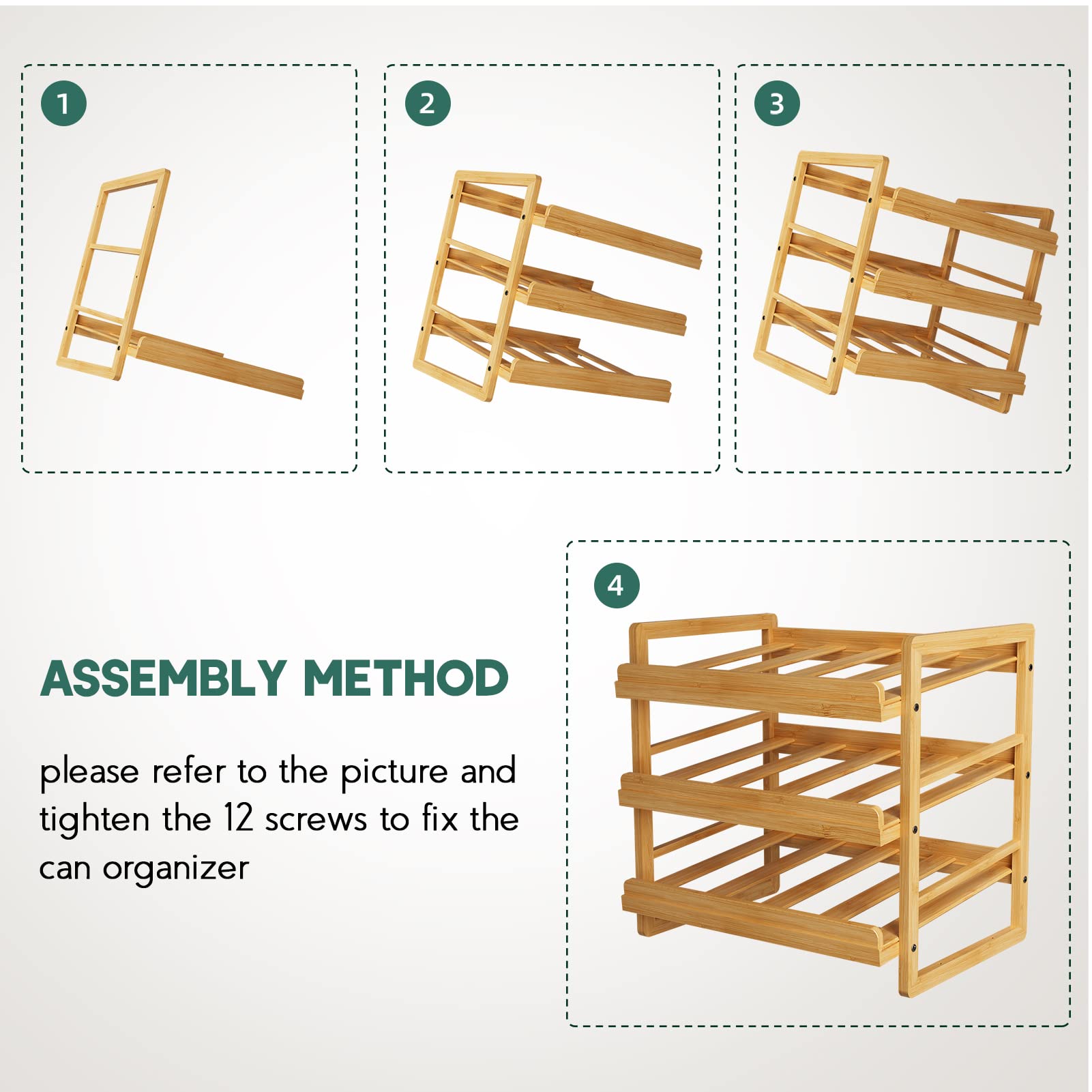 1

2

3

ASSEMBLY METHOD

please refer to the picture and tighten the 12 screws to fix the can organizer

4