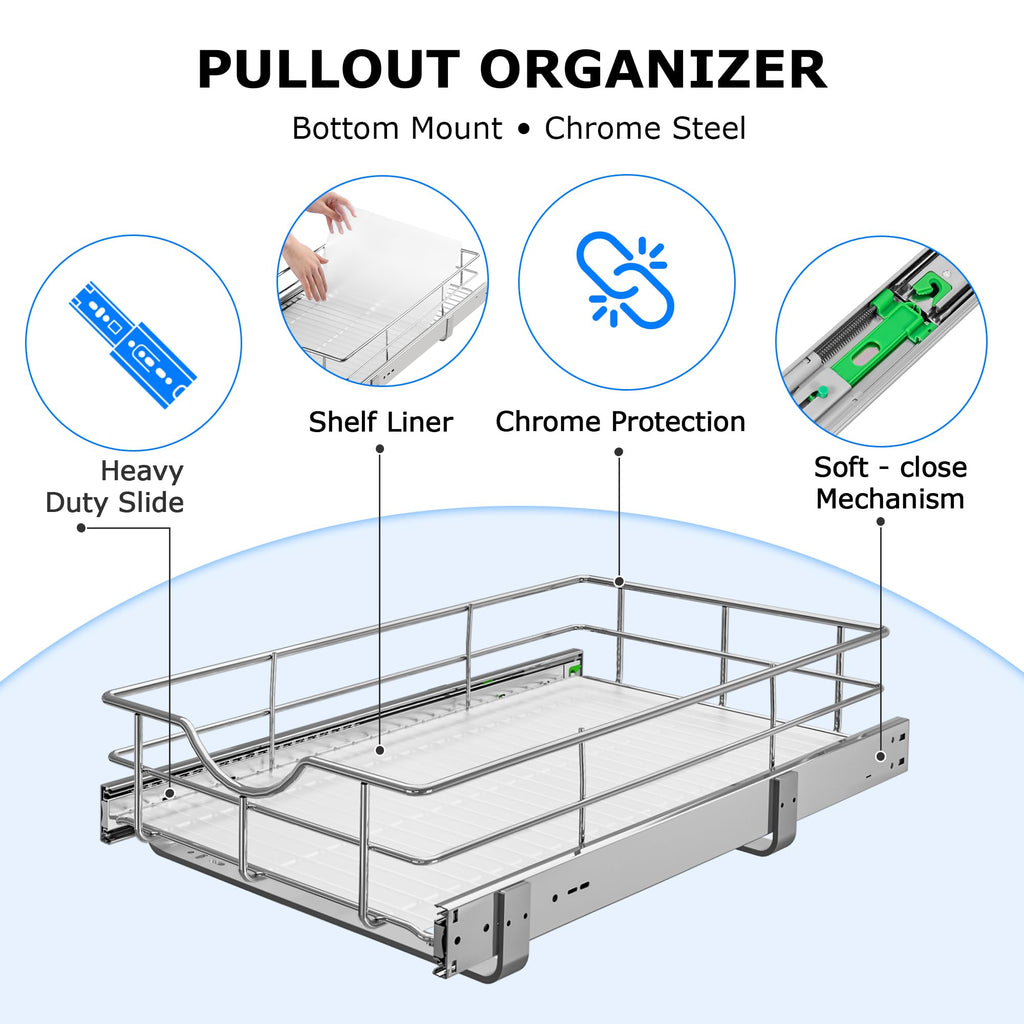 PULLOUT ORGANIZER

Bottom Mount • Chrome Steel

Heavy Duty Slide

Shelf Liner

Chrome Protection

Soft - close Mechanism