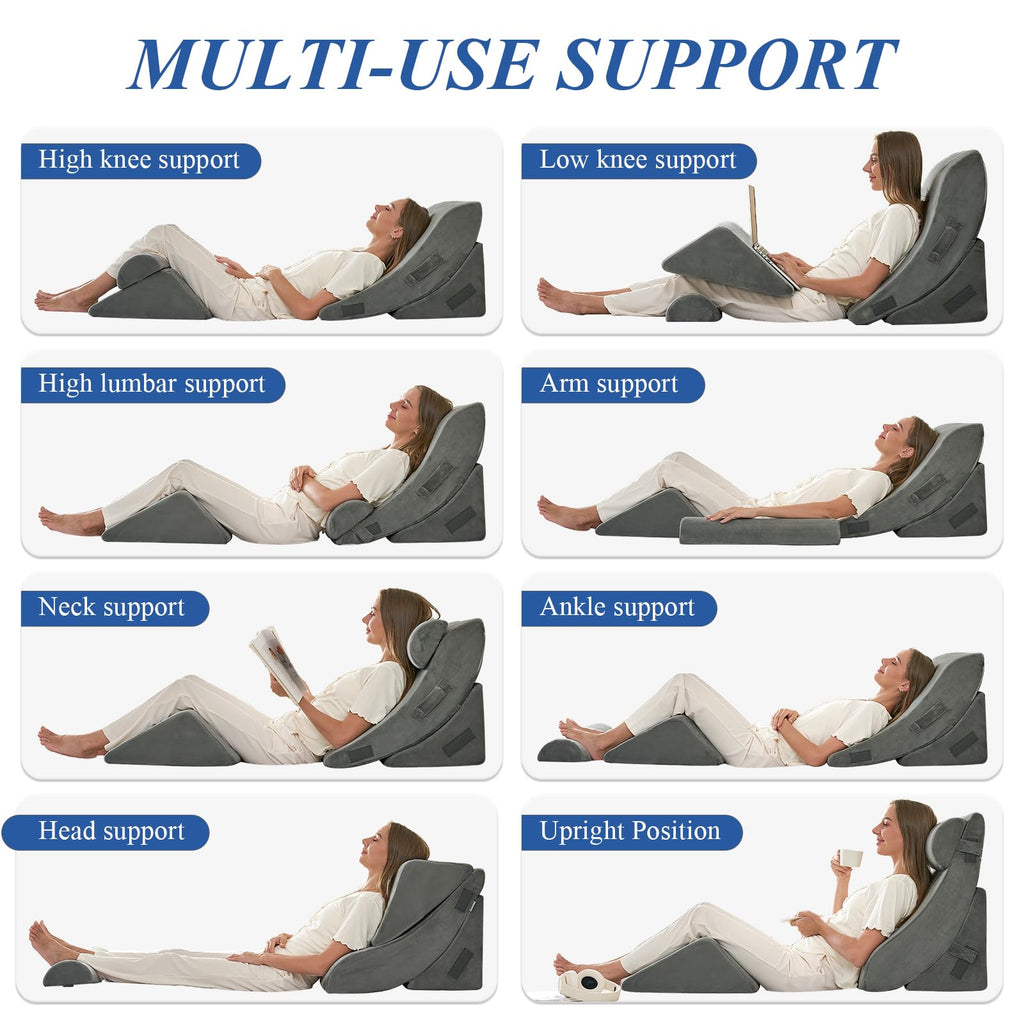 MULTI-USE SUPPORT

High knee support

Low knee support

High lumbar support

Arm support

Neck support

Ankle support

Head support

Upright Position