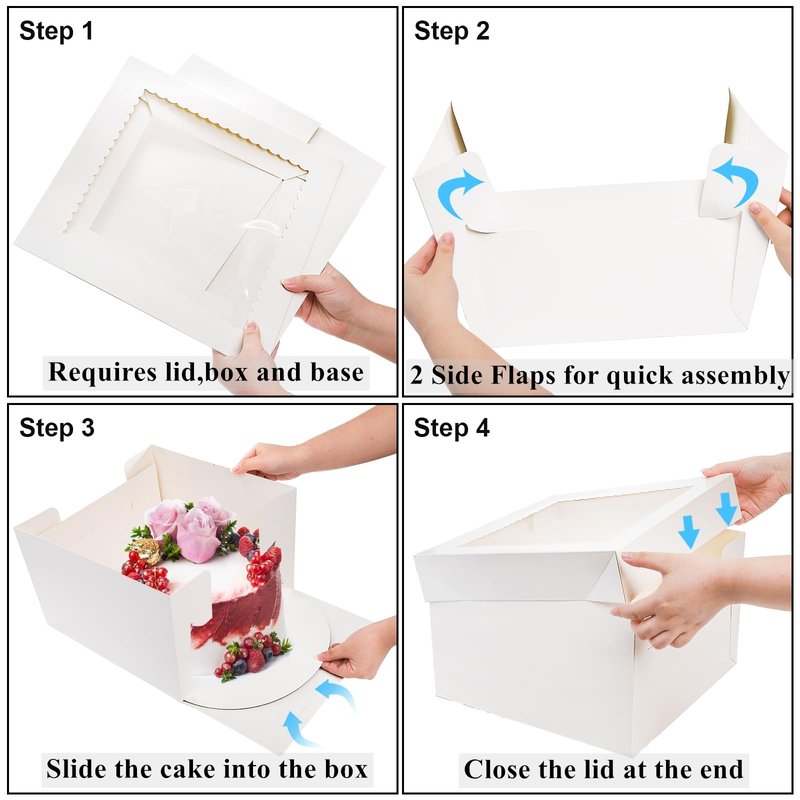 Step 1

Requires lid,box and base

Step 2

2 Side Flaps for quick assembly

Step 3

Slide the cake into the box

Step 4

Close the lid at the end