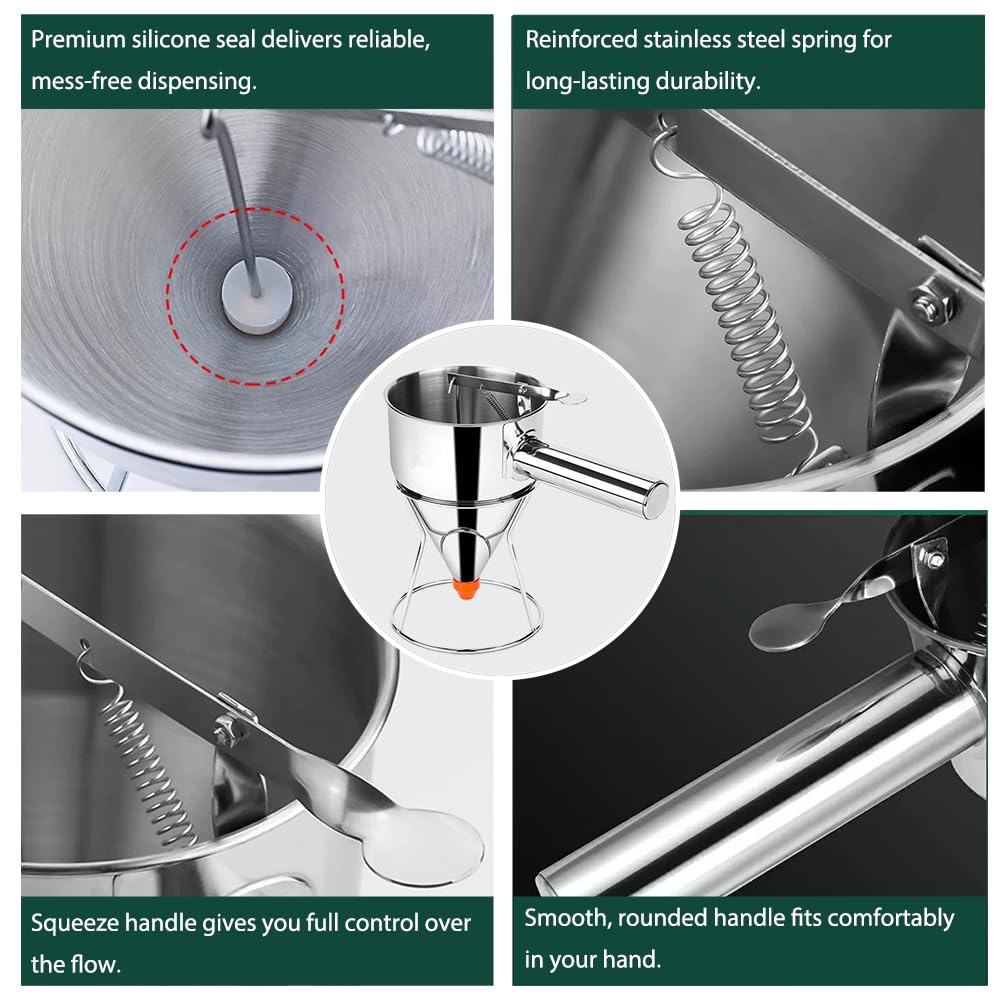 Premium silicone seal delivers reliable, mess-free dispensing.

Reinforced stainless steel spring for long-lasting durability.

Squeeze handle gives you full control over the flow.

Smooth, rounded handle fits comfortably in your hand.