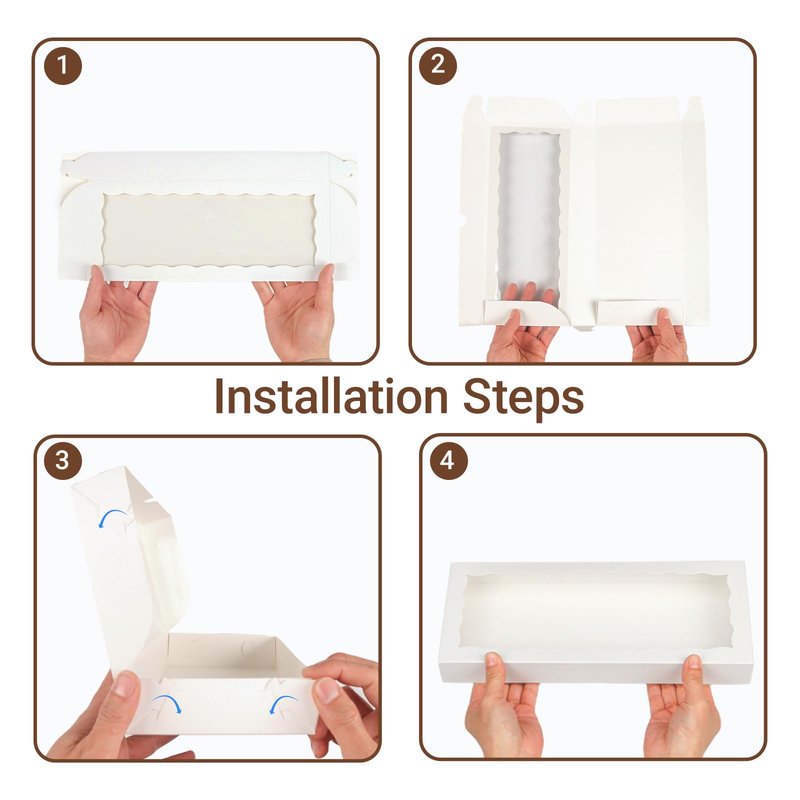 1

2

Installation Steps

3

4