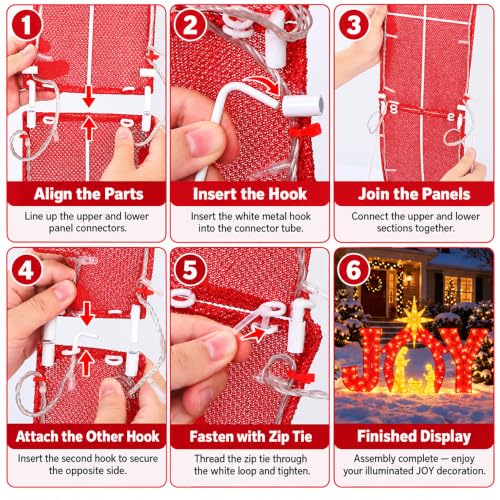 1

Align the Parts

Line up the upper and lower panel connectors.

2

Insert the Hook

Insert the white metal hook into the connector tube.

3

Join the Panels

Connect the upper and lower sections together.

4

Attach the Other Hook

Insert the second hook to secure the opposite side.

5

Fasten with Zip Tie

Thread the zip tie through the white loop and tighten.

6

JOY

Finished Display

Assembly complete — enjoy your illuminated JOY decoration.