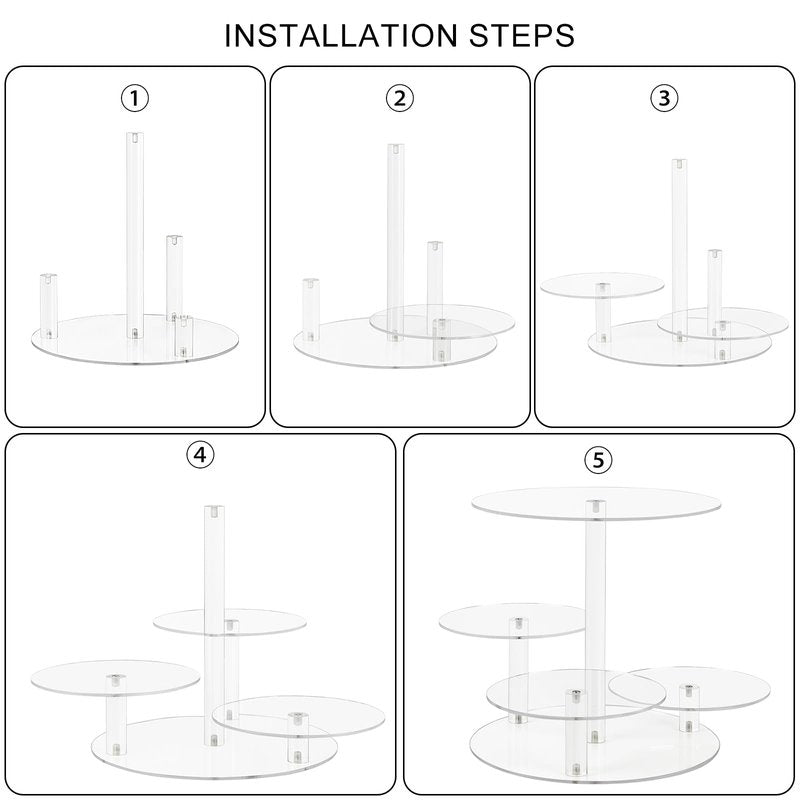 INSTALLATION STEPS

①

②

③

④

⑤